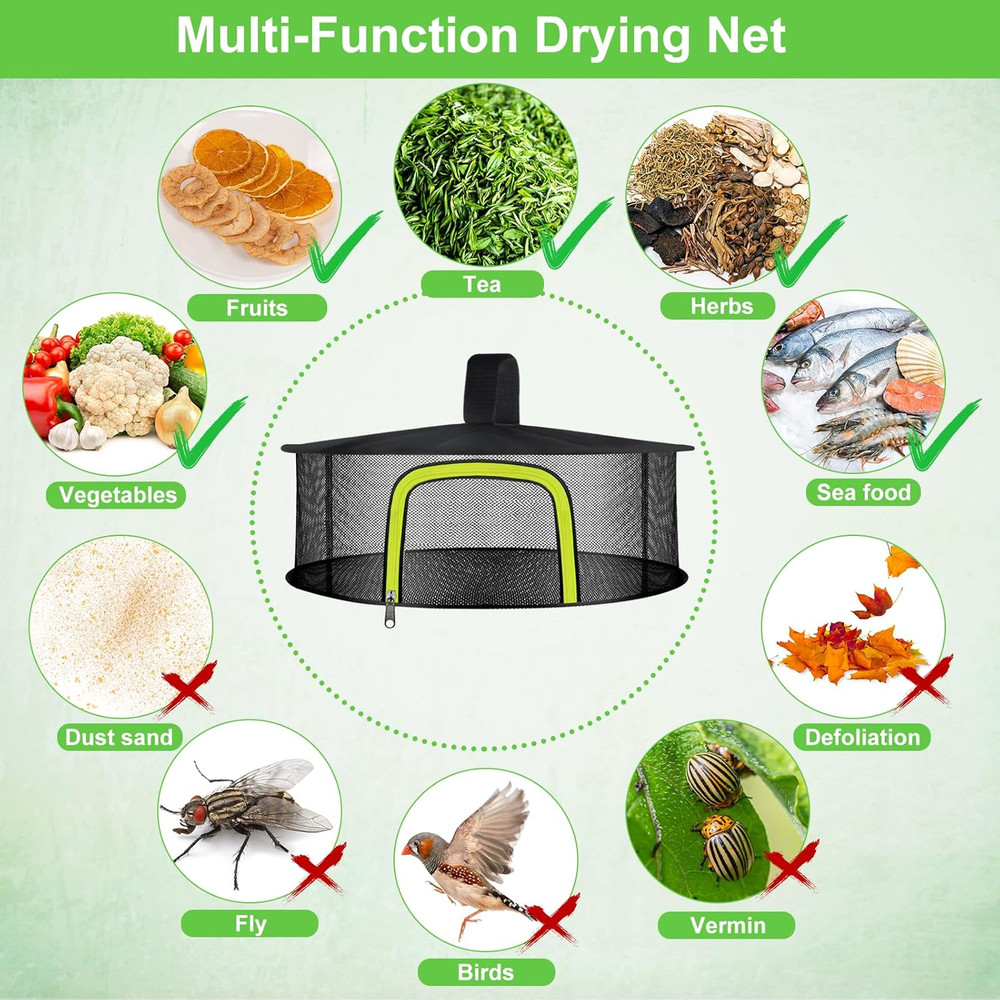 Multi-Function Drying Net

Fruits

Tea

Herbs

Vegetables

Sea food

Dust sand

Defoliation

Fly

Birds

Vermin