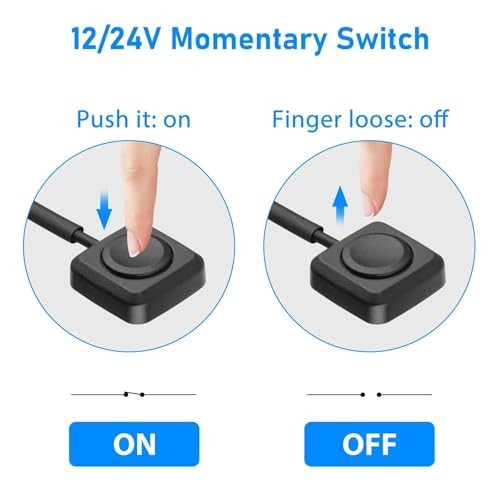 12/24V Momentary Switch

Push it: on

Finger loose: off

ON

OFF