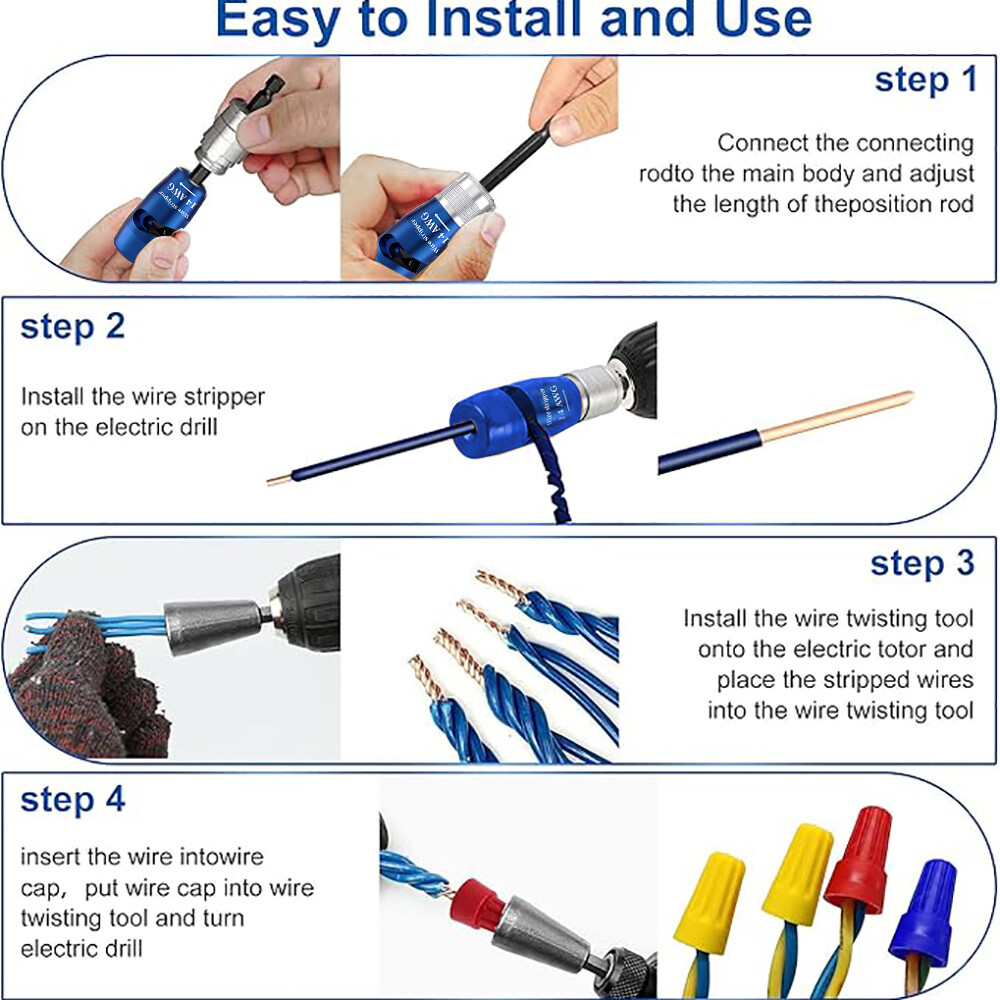 Easy to Install and Use

step 1

Connect the connecting rodto the main body and adjust the length of theposition rod

14 AWG
wire stripper

14 AWG
wire stripper

step 2

Install the wire stripper on the electric drill

14 AWG
wire stripper

step 3

Install the wire twisting tool onto the electric totor and place the stripped wires into the wire twisting tool

step 4

insert the wire intowire cap, put wire cap into wire twisting tool and turn electric drill