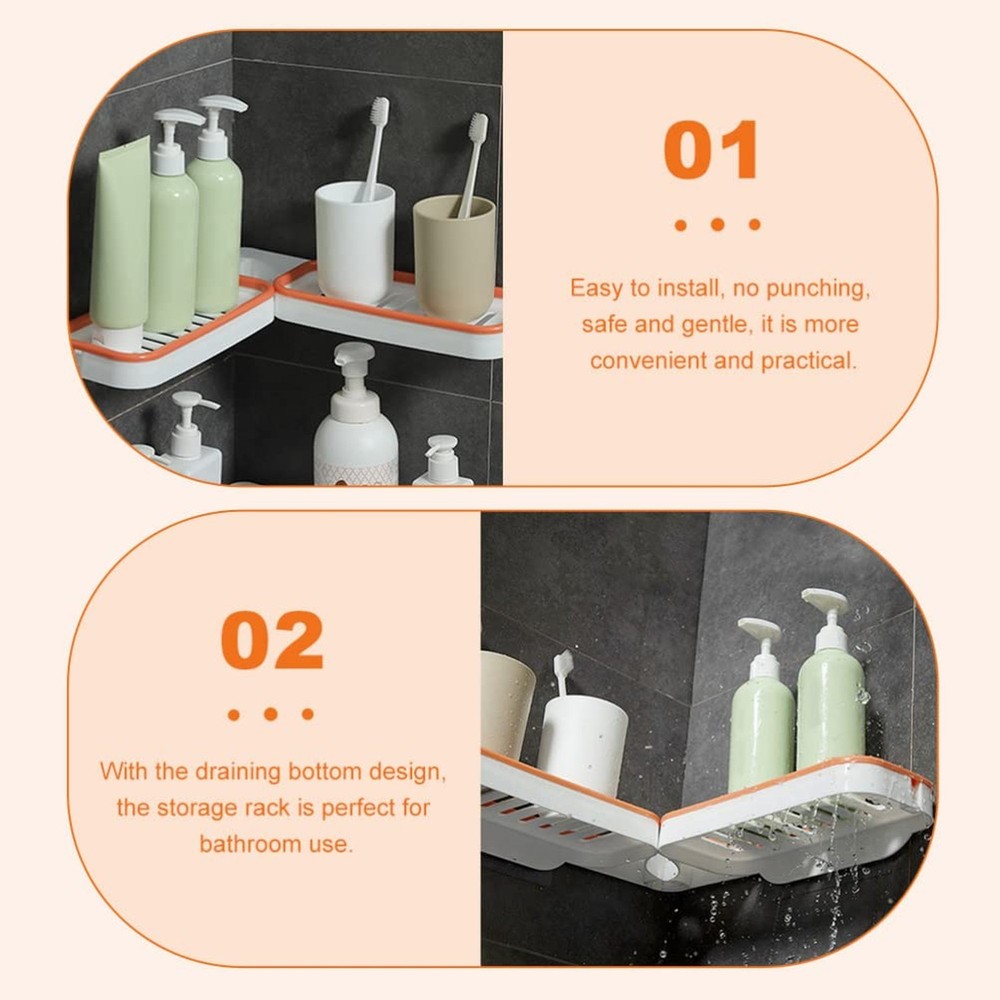 01

Easy to install, no punching, safe and gentle, it is more convenient and practical.

02

With the draining bottom design, the storage rack is perfect for bathroom use.