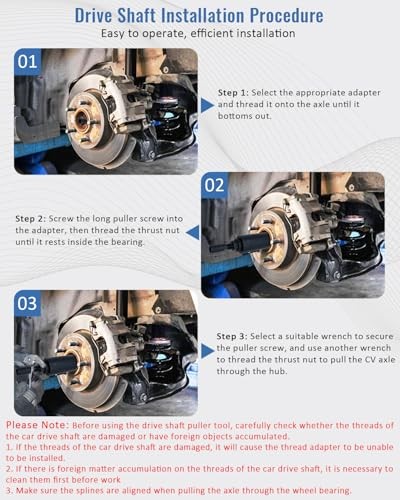 Drive Shaft Installation Procedure
Easy to operate, efficient installation

01

Step 1: Select the appropriate adapter and thread it onto the axle until it bottoms out.

02

Step 2: Screw the long puller screw into the adapter, then thread the thrust nut until it rests inside the bearing.

03

Step 3: Select a suitable wrench to secure the puller screw, and use another wrench to thread the thrust nut to pull the CV axle through the hub.

Please Note: Before using the drive shaft puller tool, carefully check whether the threads of the car drive shaft are damaged or have foreign objects accumulated.
1. If the threads of the car drive shaft are damaged, it will cause the thread adapter to be unable to be installed.
2. If there is foreign matter accumulation on the threads of the car drive shaft, it is necessary to clean them first before work
3. Make sure the splines are aligned when pulling the axle through the wheel bearing.