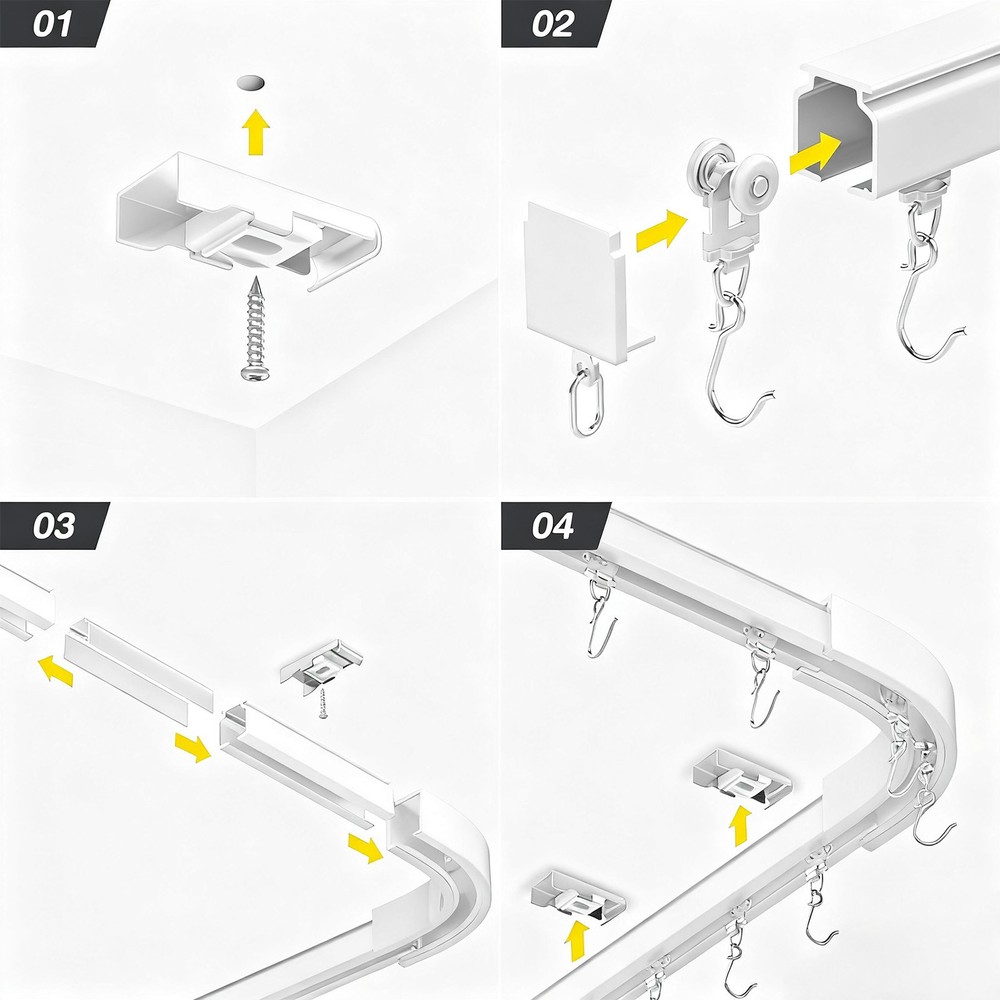 01

02

03

04