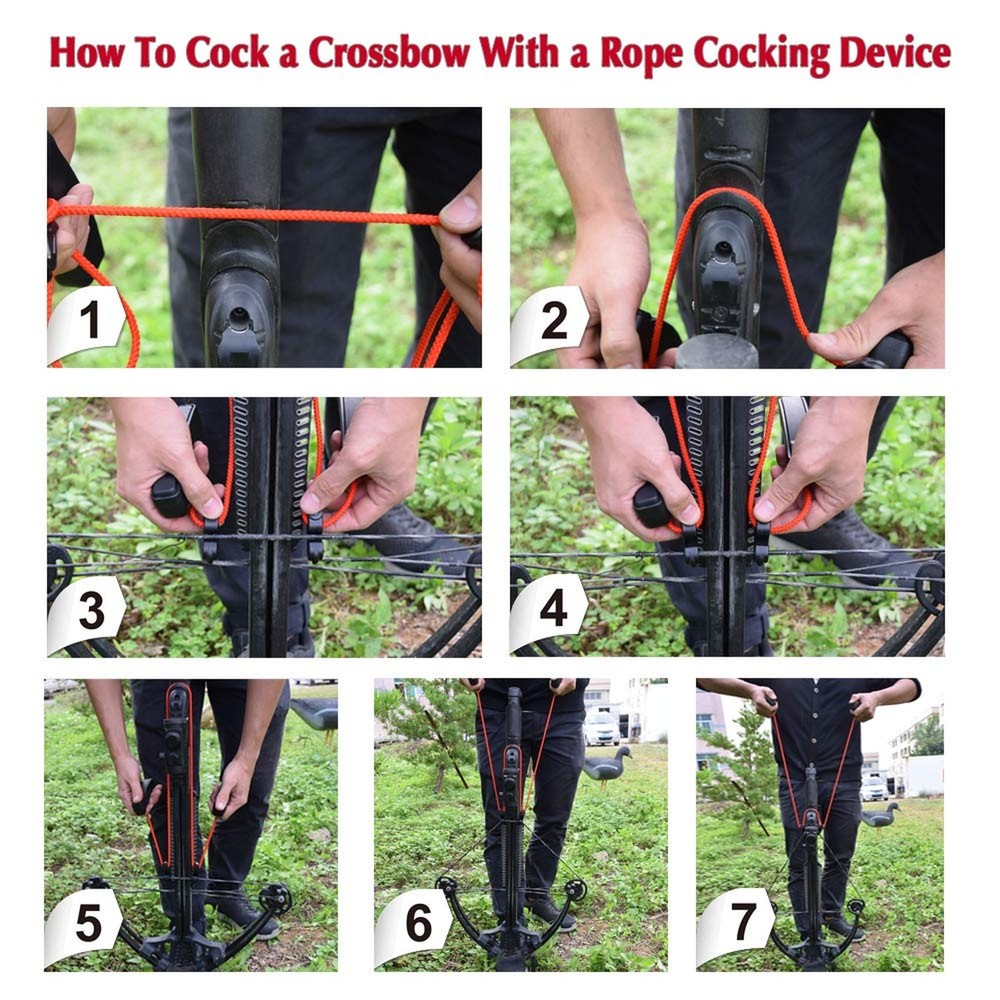 How To Cock a Crossbow With a Rope Cocking Device

1

2

3

4

5

6

7