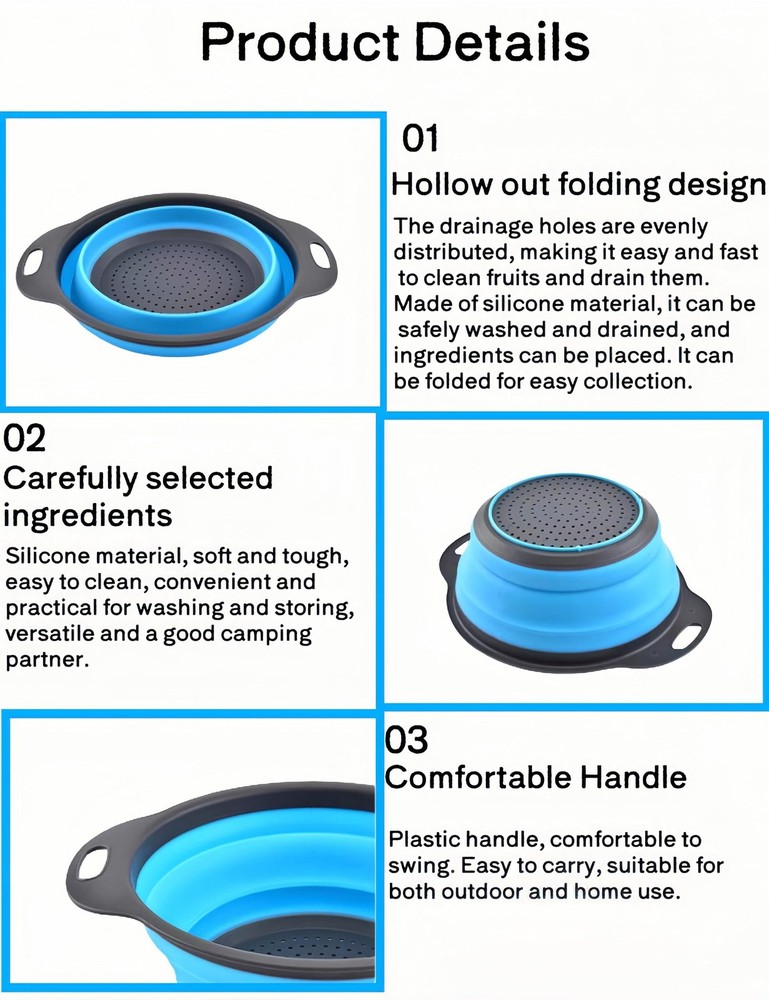 Product Details

01
Hollow out folding design

The drainage holes are evenly distributed, making it easy and fast to clean fruits and drain them. Made of silicone material, it can be safely washed and drained, and ingredients can be placed. It can be folded for easy collection.

02
Carefully selected ingredients

Silicone material, soft and tough, easy to clean, convenient and practical for washing and storing, versatile and a good camping partner.

03
Comfortable Handle

Plastic handle, comfortable to swing. Easy to carry, suitable for both outdoor and home use.