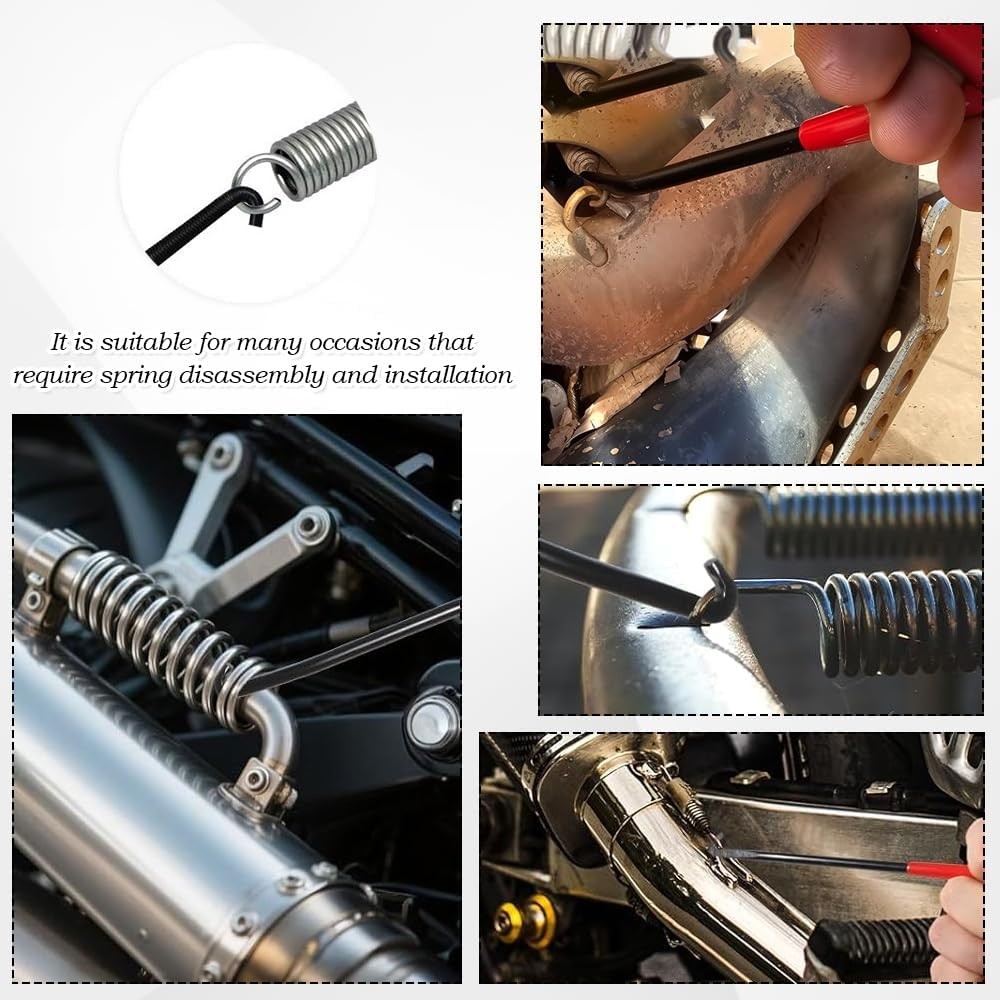 It is suitable for many occasions that require spring disassembly and installation