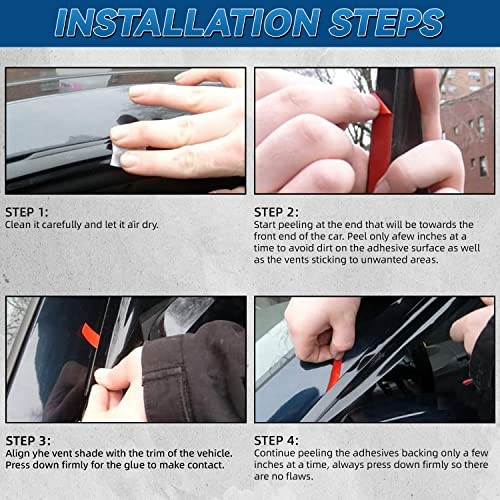 INSTALLATION STEPS

STEP 1:
Clean it carefully and let it air dry.

STEP 2:
Start peeling at the end that will be towards the front end of the car. Peel only afew inches at a time to avoid dirt on the adhesive surface as well as the vents sticking to unwanted areas.

STEP 3:
Align yhe vent shade with the trim of the vehicle. Press down firmly for the glue to make contact.

STEP 4:
Continue peeling the adhesives backing only a few inches at a time, always press down firmly so there are no flaws.