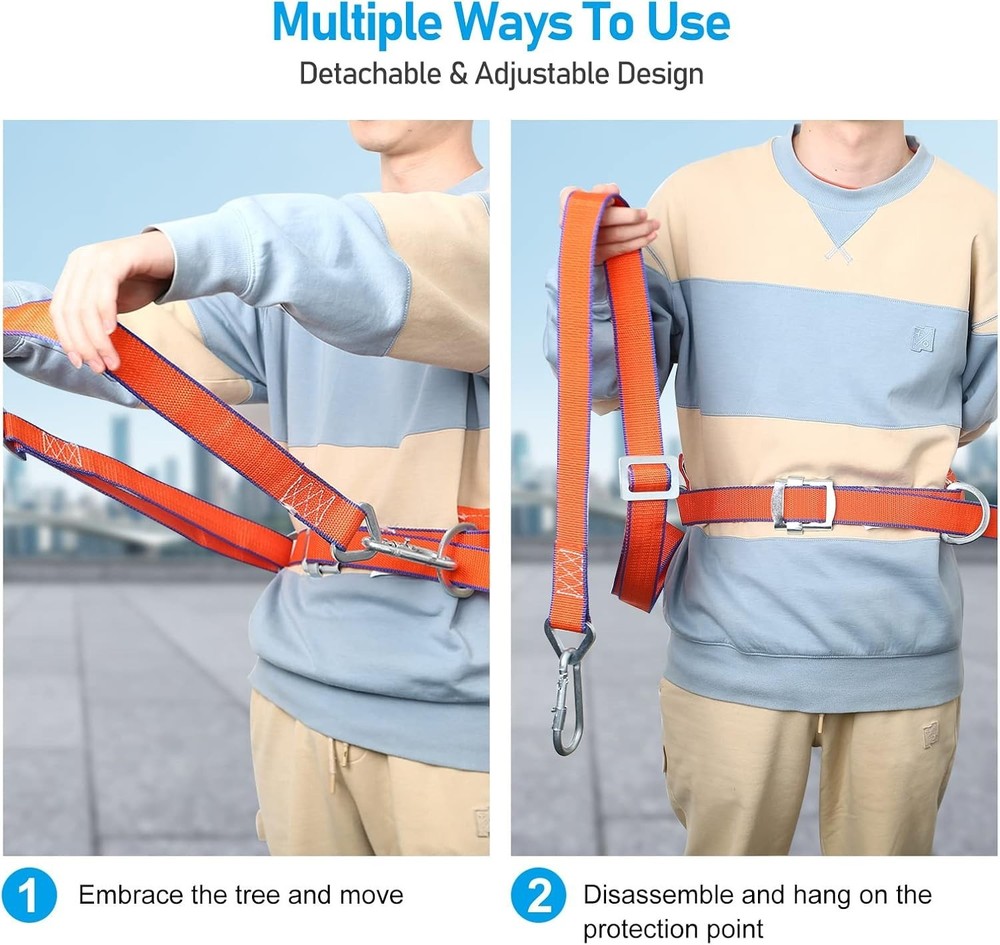 Multiple Ways To Use
Detachable & Adjustable Design

1 Embrace the tree and move

2 Disassemble and hang on the protection point