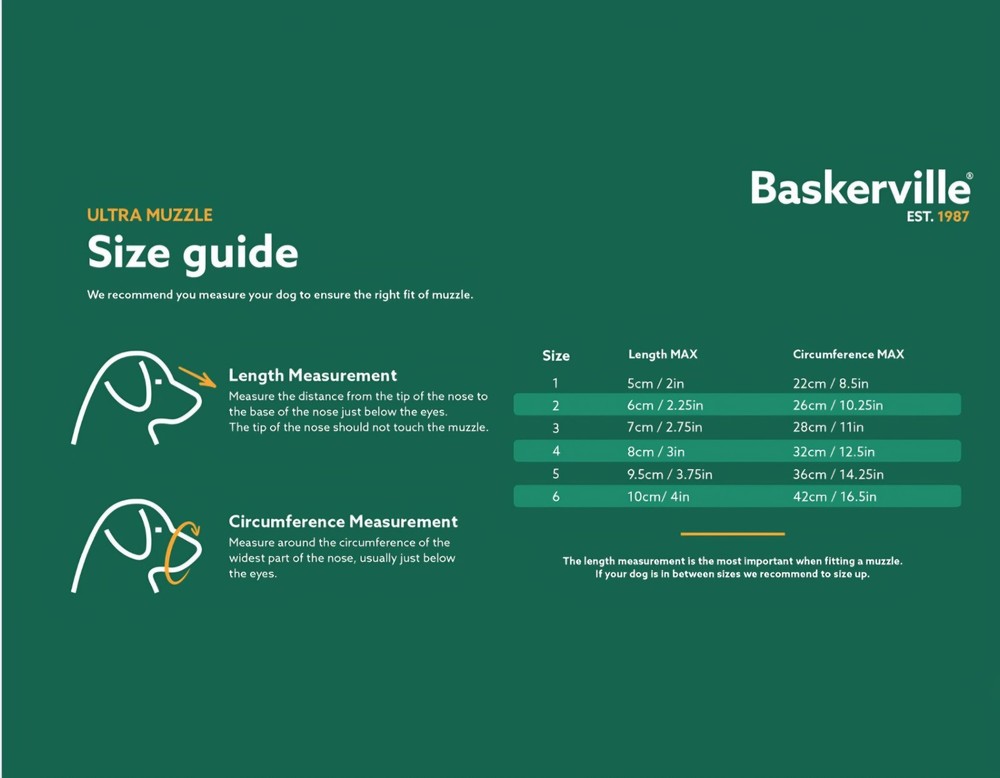 Baskerville®
EST. 1987

ULTRA MUZZLE
Size guide

We recommend you measure your dog to ensure the right fit of muzzle.

Length Measurement
Measure the distance from the tip of the nose to the base of the nose just below the eyes.
The tip of the nose should not touch the muzzle.

Circumference Measurement
Measure around the circumference of the widest part of the nose, usually just below the eyes.

| Size | Length MAX | Circumference MAX |
|---|---|---|
| 1 | 5cm / 2in | 22cm / 8.5in |
| 2 | 6cm / 2.25in | 26cm / 10.25in |
| 3 | 7cm / 2.75in | 28cm / 11in |
| 4 | 8cm / 3in | 32cm / 12.5in |
| 5 | 9.5cm / 3.75in | 36cm / 14.25in |
| 6 | 10cm/ 4in | 42cm / 16.5in |

The length measurement is the most important when fitting a muzzle.
If your dog is in between sizes we recommend to size up.