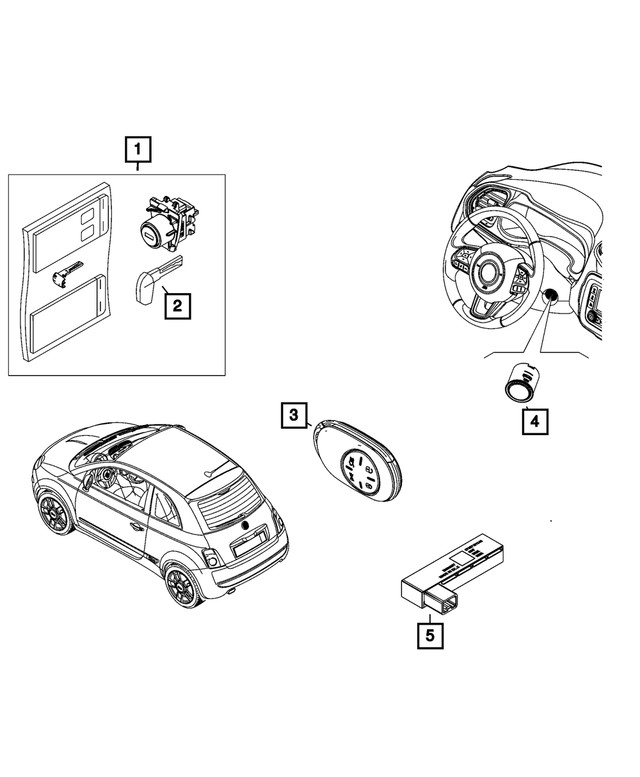 1

2

3

4

5