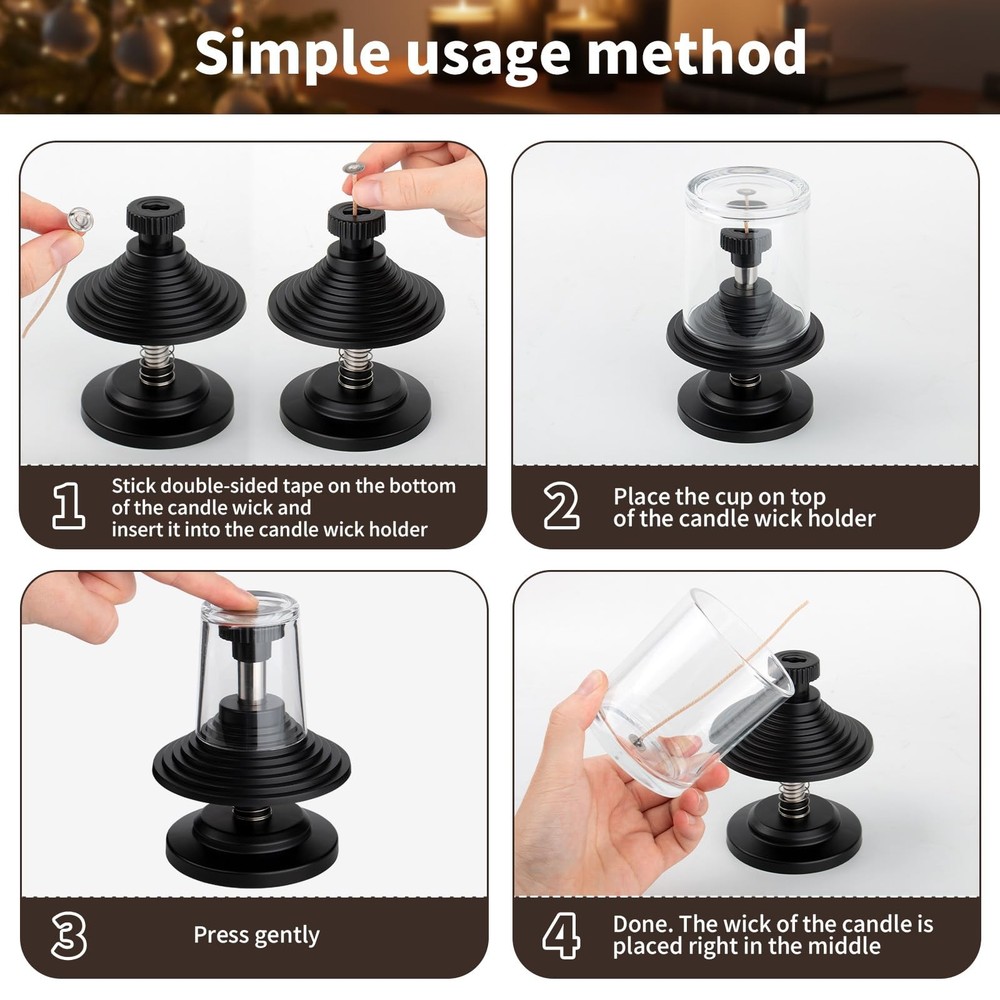 Simple usage method

1 Stick double-sided tape on the bottom of the candle wick and insert it into the candle wick holder

2 Place the cup on top of the candle wick holder

3 Press gently

4 Done. The wick of the candle is placed right in the middle