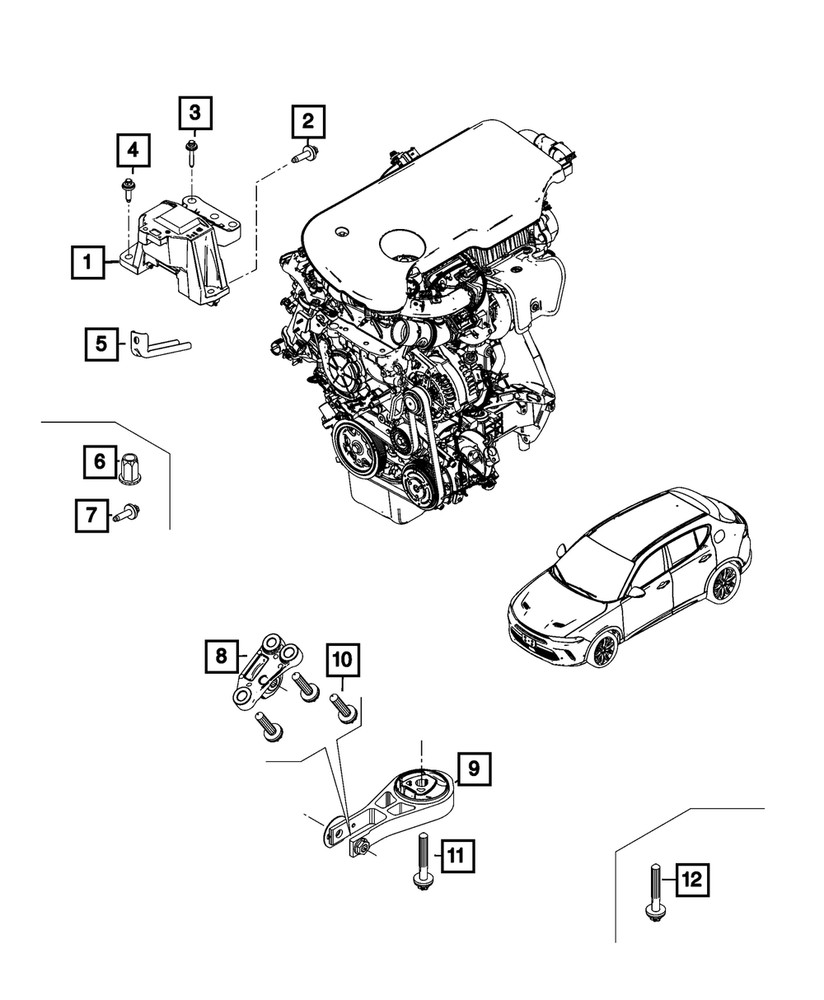 3
2
4
1
5
6
7
8
10
9
11
12