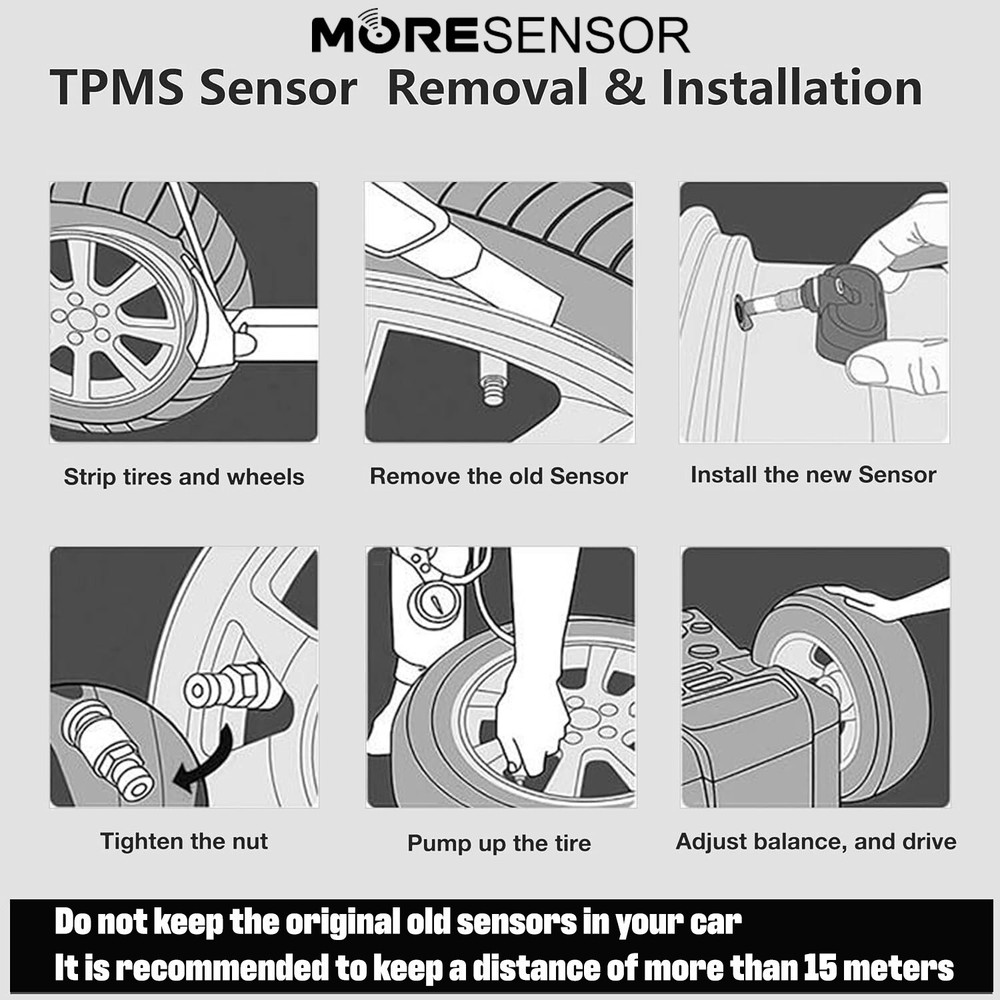 MORESENSOR
TPMS Sensor Removal & Installation

Strip tires and wheels

Remove the old Sensor

Install the new Sensor

Tighten the nut

Pump up the tire

Adjust balance, and drive

Do not keep the original old sensors in your car
It is recommended to keep a distance of more than 15 meters