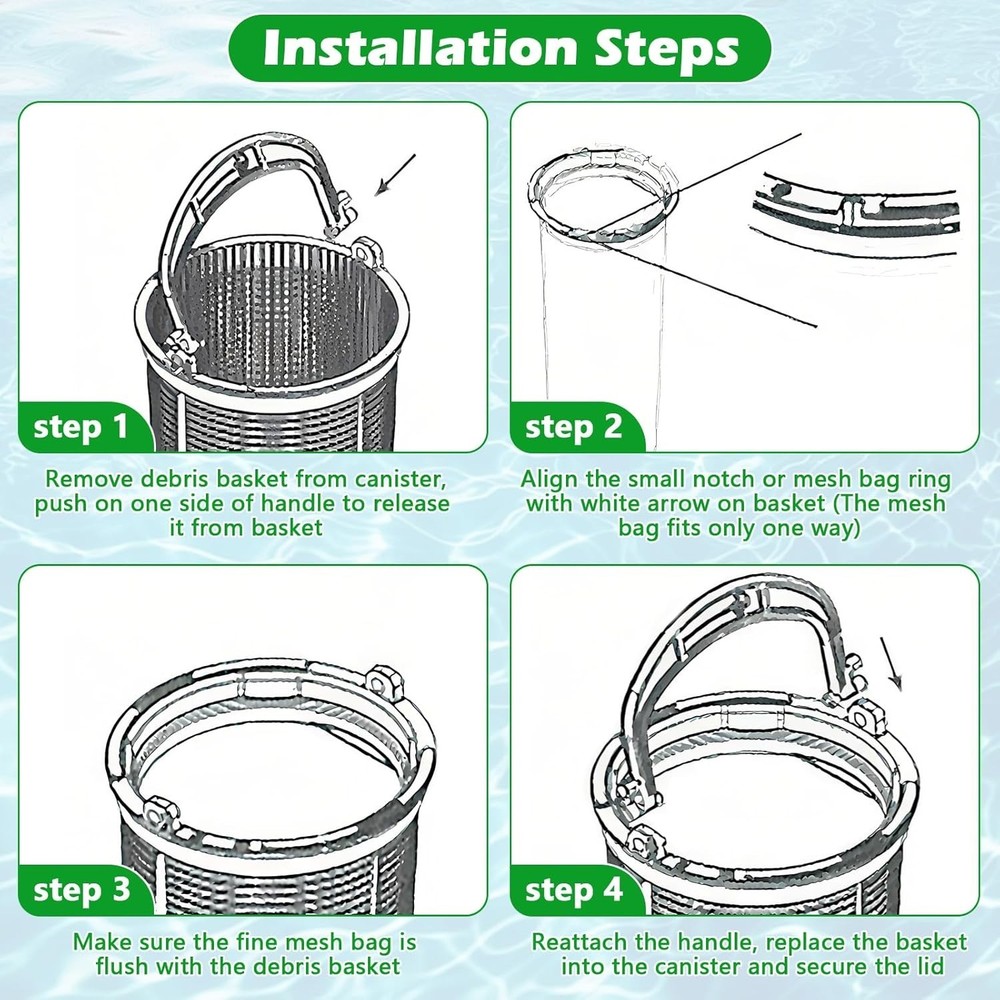 Installation Steps

step 1

Remove debris basket from canister, push on one side of handle to release it from basket

step 2

Align the small notch or mesh bag ring with white arrow on basket (The mesh bag fits only one way)

step 3

Make sure the fine mesh bag is flush with the debris basket

step 4

Reattach the handle, replace the basket into the canister and secure the lid