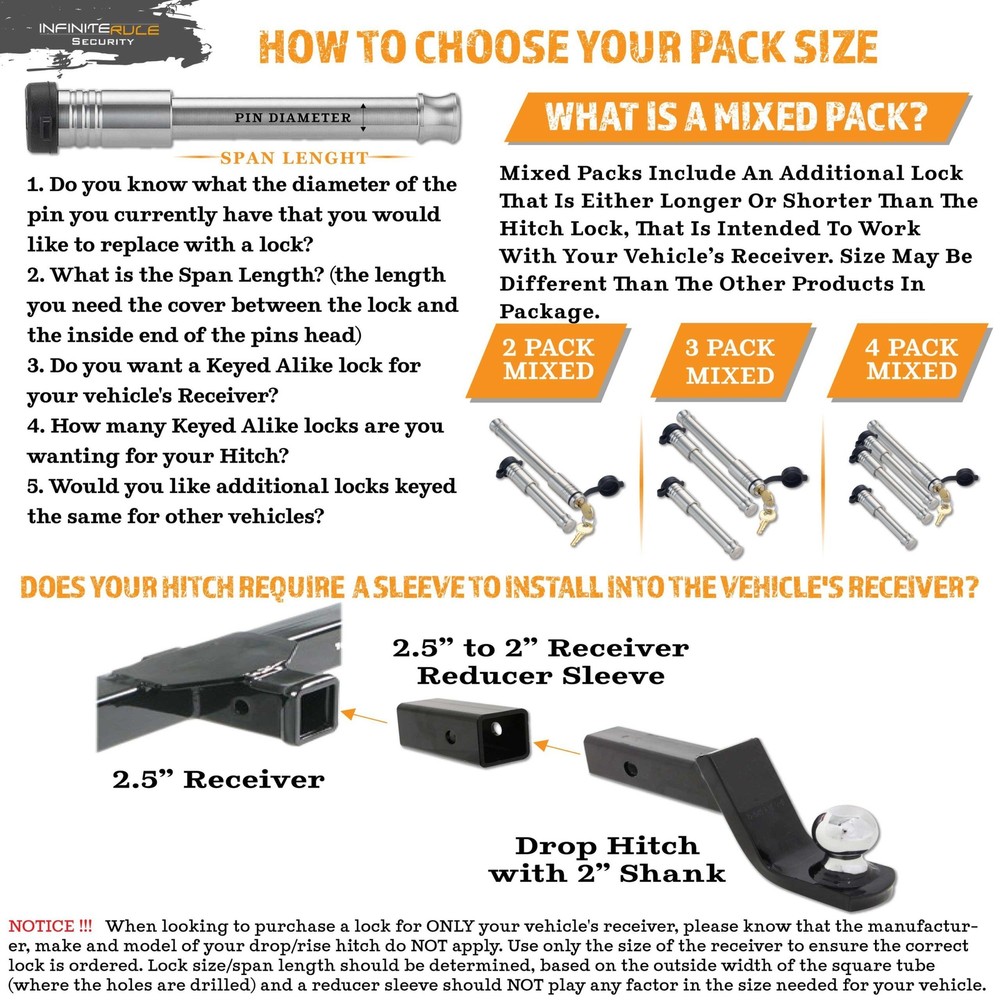 INFINITERULE
Security

HOW TO CHOOSE YOUR PACK SIZE

PIN DIAMETER

SPAN LENGHT

1. Do you know what the diameter of the pin you currently have that you would like to replace with a lock?
2. What is the Span Length? (the length you need the cover between the lock and the inside end of the pins head)
3. Do you want a Keyed Alike lock for your vehicle's Receiver?
4. How many Keyed Alike locks are you wanting for your Hitch?
5. Would you like additional locks keyed the same for other vehicles?

WHAT IS A MIXED PACK?

Mixed Packs Include An Additional Lock That Is Either Longer Or Shorter Than The Hitch Lock, That Is Intended To Work With Your Vehicle's Receiver. Size May Be Different Than The Other Products In Package.

2 PACK MIXED

3 PACK MIXED

4 PACK MIXED

DOES YOUR HITCH REQUIRE A SLEEVE TO INSTALL INTO THE VEHICLE'S RECEIVER?

2.5” to 2” Receiver Reducer Sleeve

2.5” Receiver

Drop Hitch with 2” Shank

NOTICE !!! When looking to purchase a lock for ONLY your vehicle's receiver, please know that the manufacturer, make and model of your drop/rise hitch do NOT apply. Use only the size of the receiver to ensure the correct lock is ordered. Lock size/span length should be determined, based on the outside width of the square tube (where the holes are drilled) and a reducer sleeve should NOT play any factor in the size needed for your vehicle.