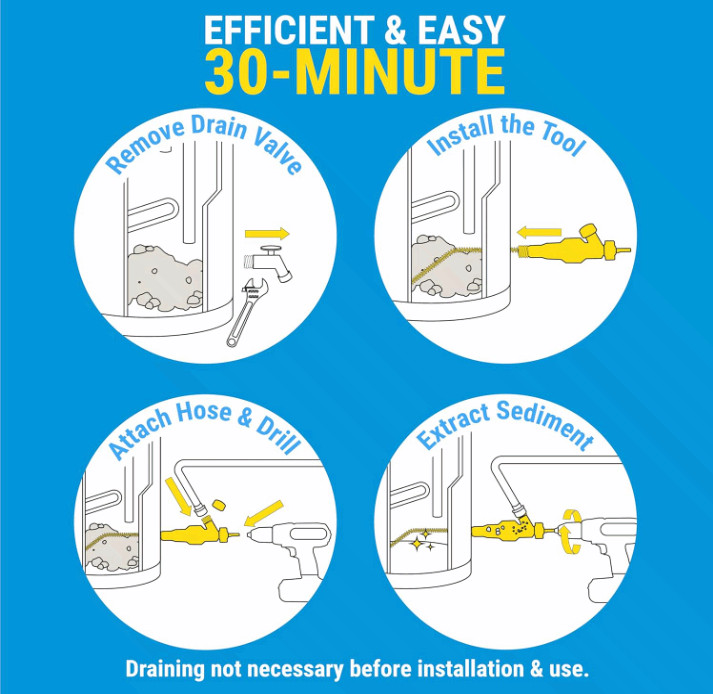 EFFICIENT & EASY
30-MINUTE

Remove Drain Valve

Install the Tool

Attach Hose & Drill

Extract Sediment

Draining not necessary before installation & use.