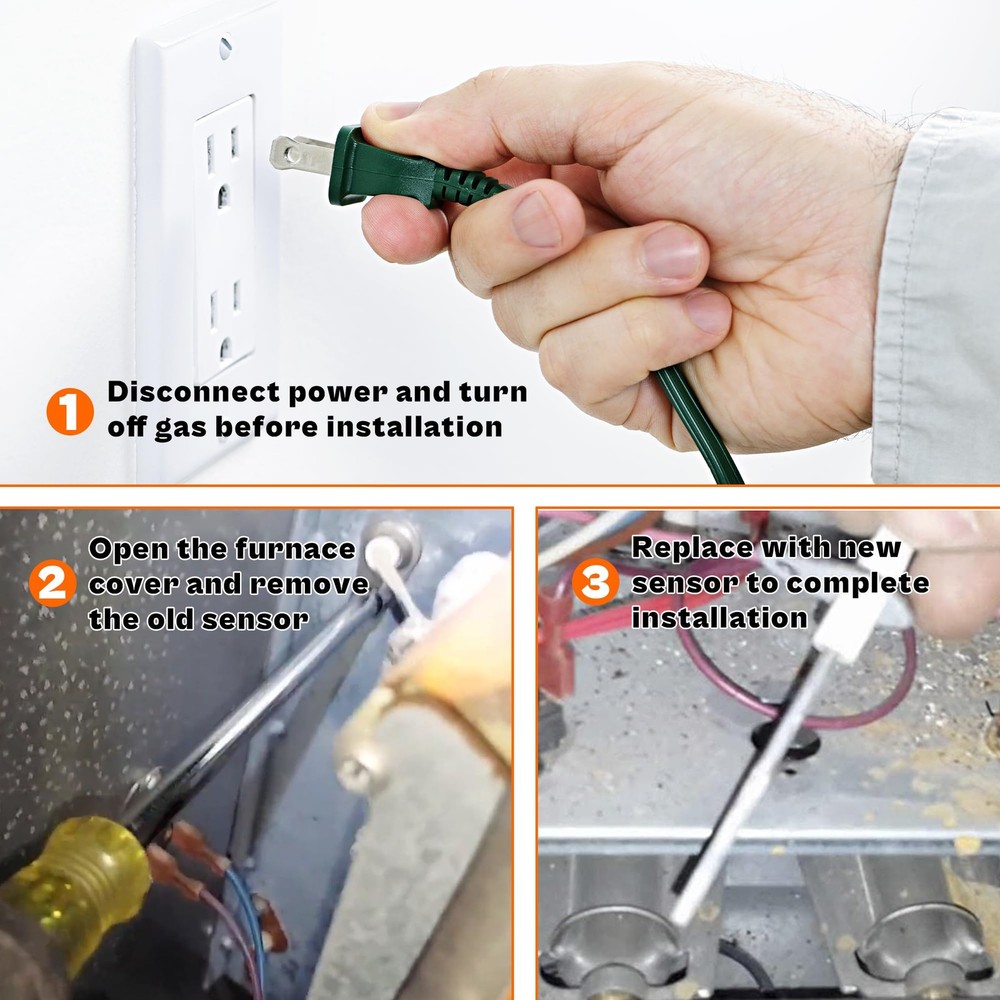 1 Disconnect power and turn off gas before installation

2 Open the furnace cover and remove the old sensor

3 Replace with new sensor to complete installation