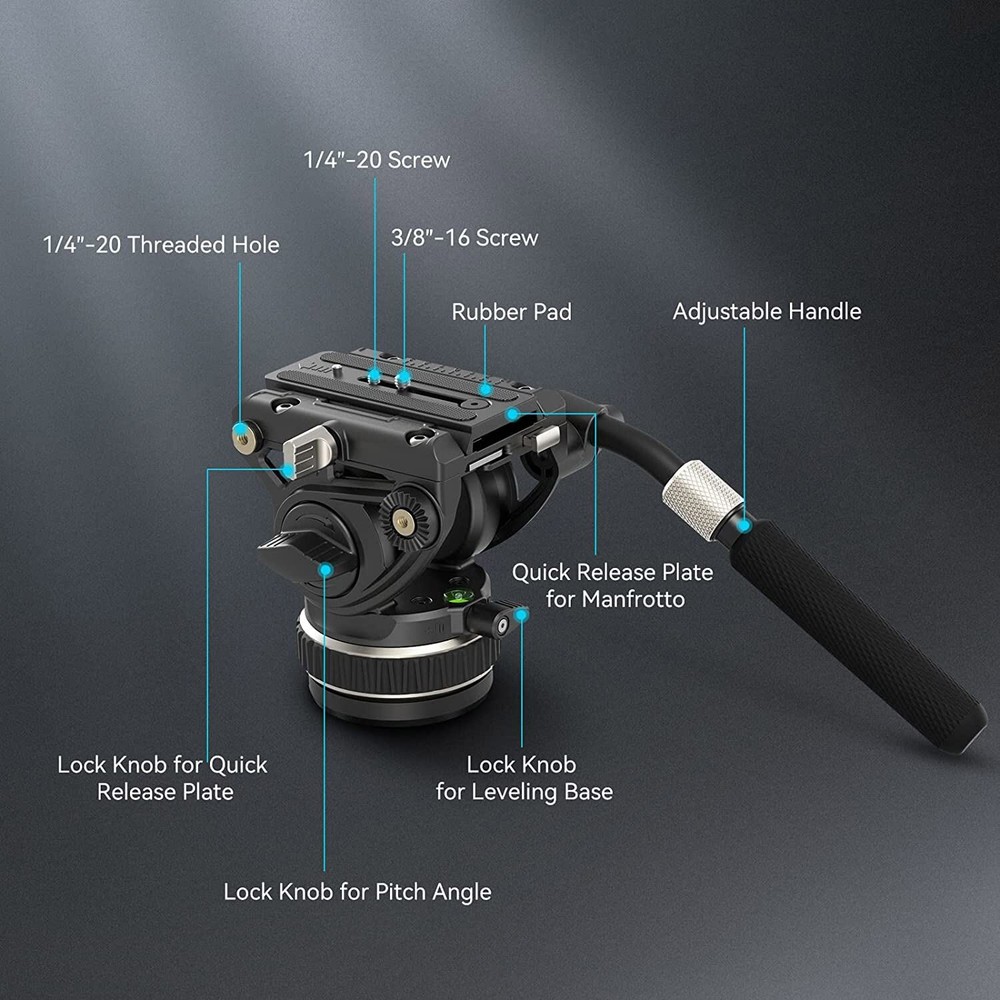 1/4"-20 Screw

1/4"-20 Threaded Hole

3/8"-16 Screw

Rubber Pad

Adjustable Handle

Quick Release Plate for Manfrotto

Lock Knob for Quick Release Plate

Lock Knob for Leveling Base

Lock Knob for Pitch Angle