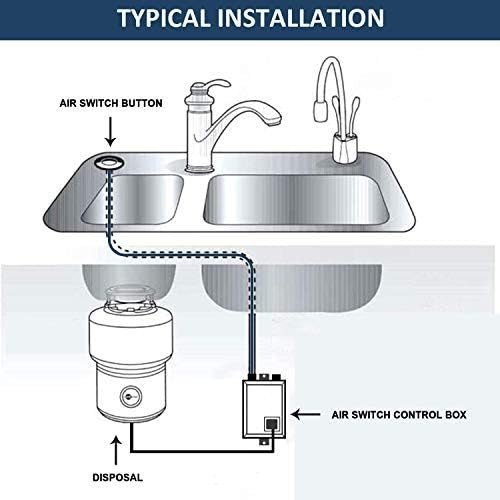 TYPICAL INSTALLATION

AIR SWITCH BUTTON

AIR SWITCH CONTROL BOX

DISPOSAL