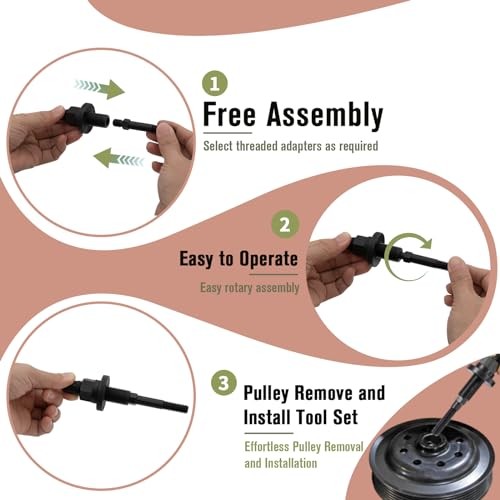 1
Free Assembly
Select threaded adapters as required

2
Easy to Operate
Easy rotary assembly

3
Pulley Remove and Install Tool Set
Effortless Pulley Removal and Installation