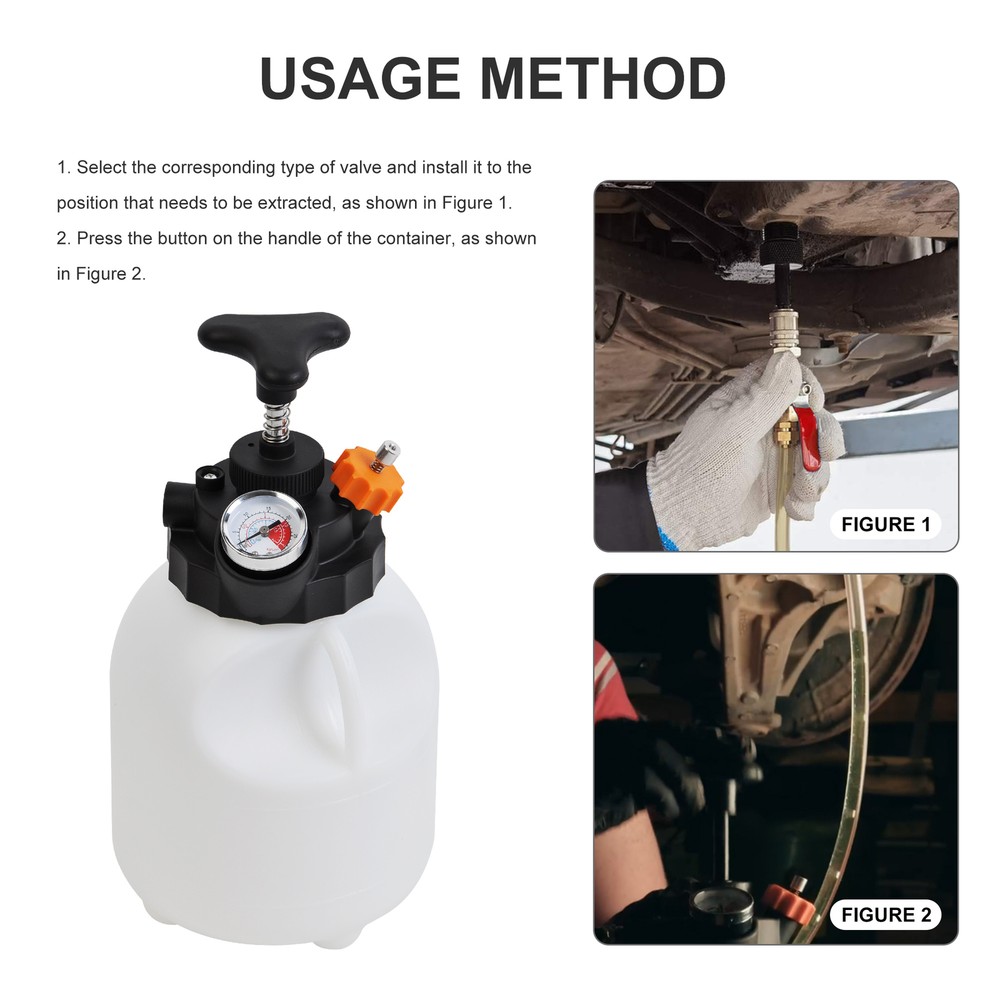 USAGE METHOD

1. Select the corresponding type of valve and install it to the position that needs to be extracted, as shown in Figure 1.

2. Press the button on the handle of the container, as shown in Figure 2.

FIGURE 1

FIGURE 2