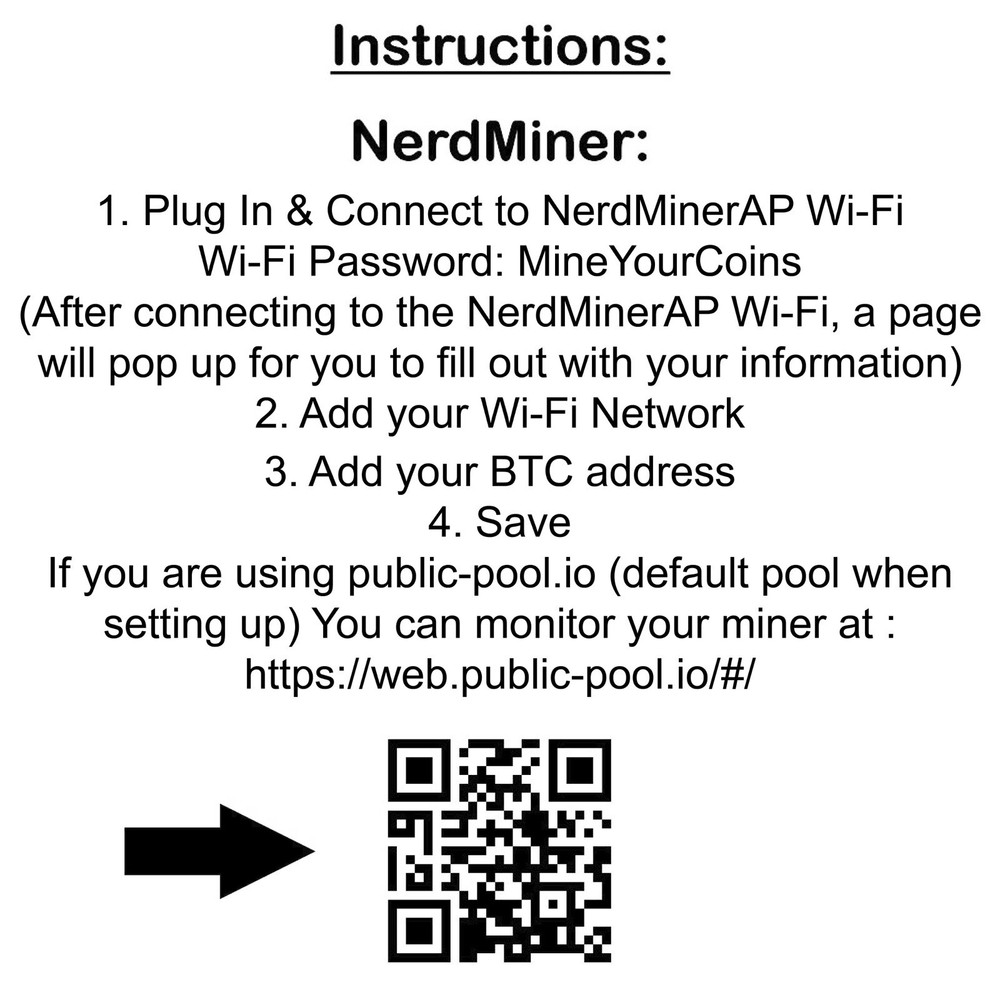 Instructions:

NerdMiner:

1. Plug In & Connect to NerdMinerAP Wi-Fi
Wi-Fi Password: MineYourCoins
(After connecting to the NerdMinerAP Wi-Fi, a page will pop up for you to fill out with your information)
2. Add your Wi-Fi Network
3. Add your BTC address
4. Save
If you are using public-pool.io (default pool when setting up) You can monitor your miner at :
https://web.public-pool.io/#/