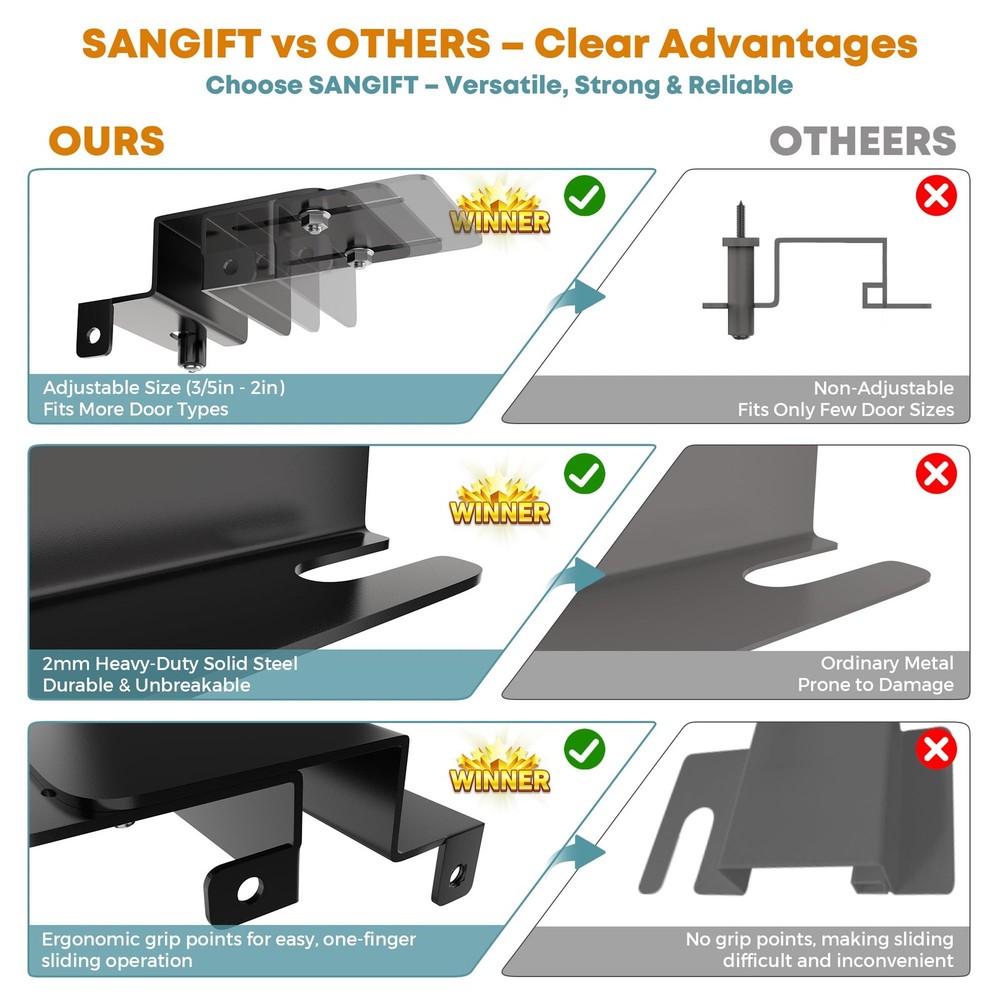 SANGIFT vs OTHERS – Clear Advantages

Choose SANGIFT – Versatile, Strong & Reliable

OURS

OTHEERS

WINNER

Adjustable Size (3/5in - 2in)
Fits More Door Types

Non-Adjustable
Fits Only Few Door Sizes

WINNER

2mm Heavy-Duty Solid Steel
Durable & Unbreakable

Ordinary Metal
Prone to Damage

WINNER

Ergonomic grip points for easy, one-finger sliding operation

No grip points, making sliding difficult and inconvenient