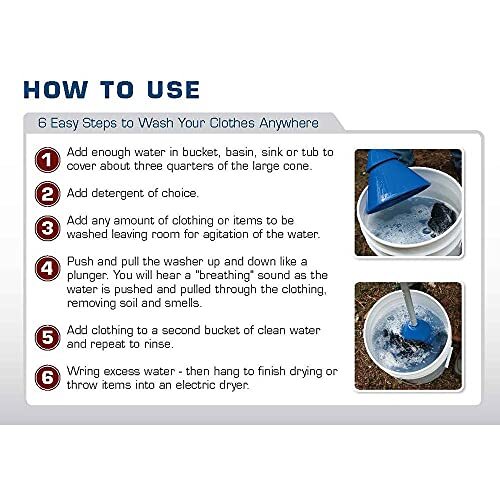 HOW TO USE

6 Easy Steps to Wash Your Clothes Anywhere

1 Add enough water in bucket, basin, sink or tub to cover about three quarters of the large cone.

2 Add detergent of choice.

3 Add any amount of clothing or items to be washed leaving room for agitation of the water.

4 Push and pull the washer up and down like a plunger. You will hear a "breathing" sound as the water is pushed and pulled through the clothing, removing soil and smells.

5 Add clothing to a second bucket of clean water and repeat to rinse.

6 Wring excess water - then hang to finish drying or throw items into an electric dryer.