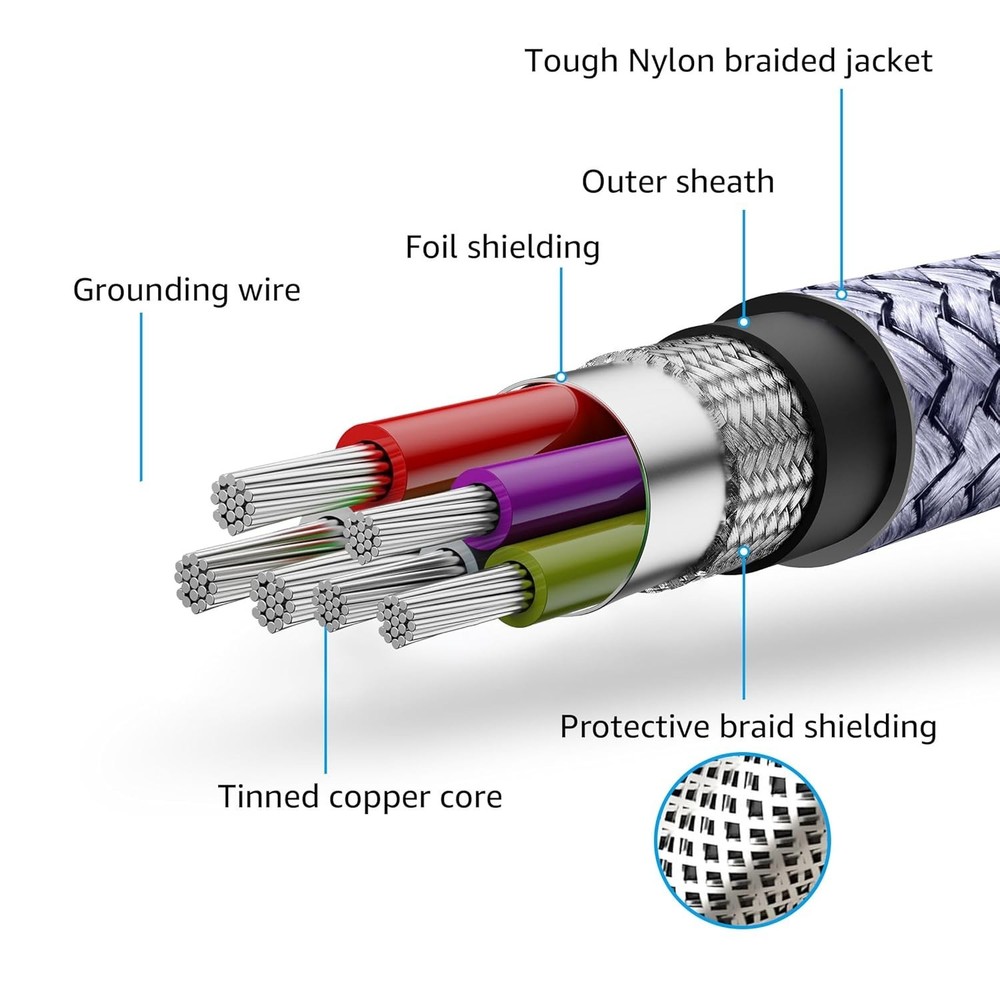 Tough Nylon braided jacket

Outer sheath

Foil shielding

Grounding wire

Protective braid shielding

Tinned copper core