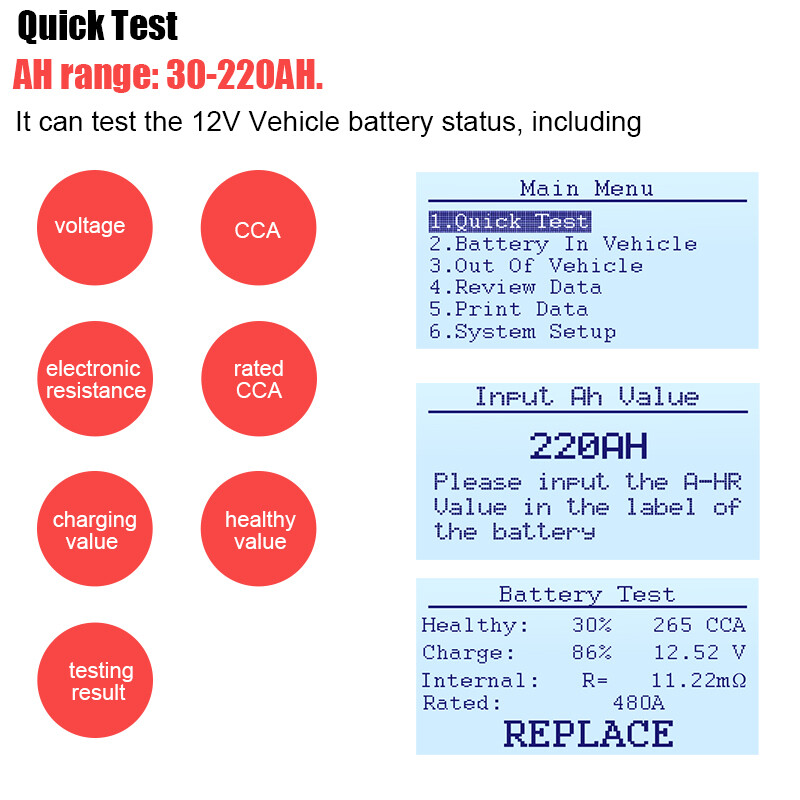 Quick Test
AH range: 30-220AH.
It can test the 12V Vehicle battery status, including

voltage

CCA

electronic resistance

rated CCA

charging value

healthy value

testing result

Main Menu
1.Quick Test
2.Battery In Vehicle
3.Out Of Vehicle
4.Review Data
5.Print Data
6.System Setup

Input Ah Value
220AH
Please input the A-HR Value in the label of the battery

Battery Test
Healthy: 30% 265 CCA
Charge: 86% 12.52 V
Internal: R= 11.22mΩ
Rated: 480A
REPLACE