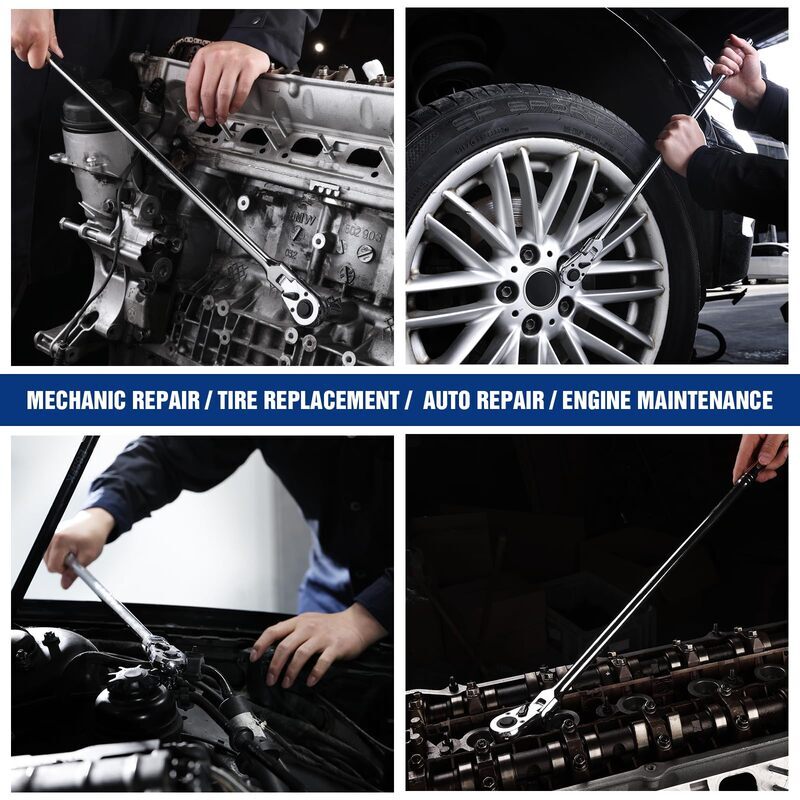 MECHANIC REPAIR / TIRE REPLACEMENT / AUTO REPAIR / ENGINE MAINTENANCE