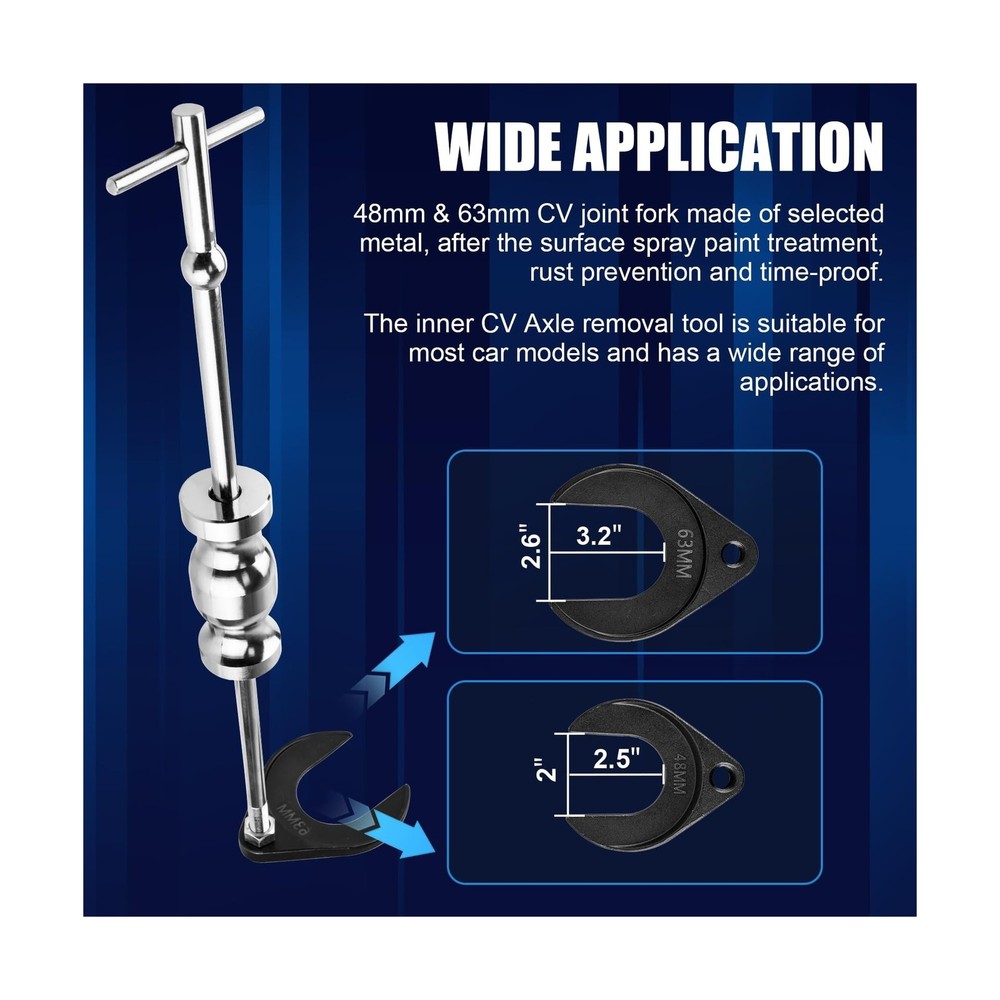 WIDE APPLICATION

48mm & 63mm CV joint fork made of selected metal, after the surface spray paint treatment, rust prevention and time-proof.

The inner CV Axle removal tool is suitable for most car models and has a wide range of applications.

2.6"
3.2"
63MM

2"
2.5"
48MM

63MM