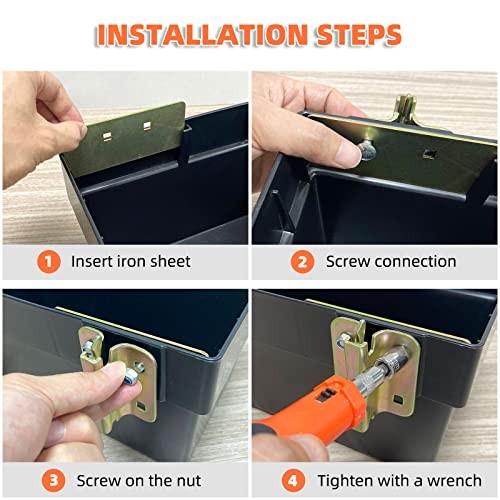 INSTALLATION STEPS

1 Insert iron sheet

2 Screw connection

3 Screw on the nut

4 Tighten with a wrench