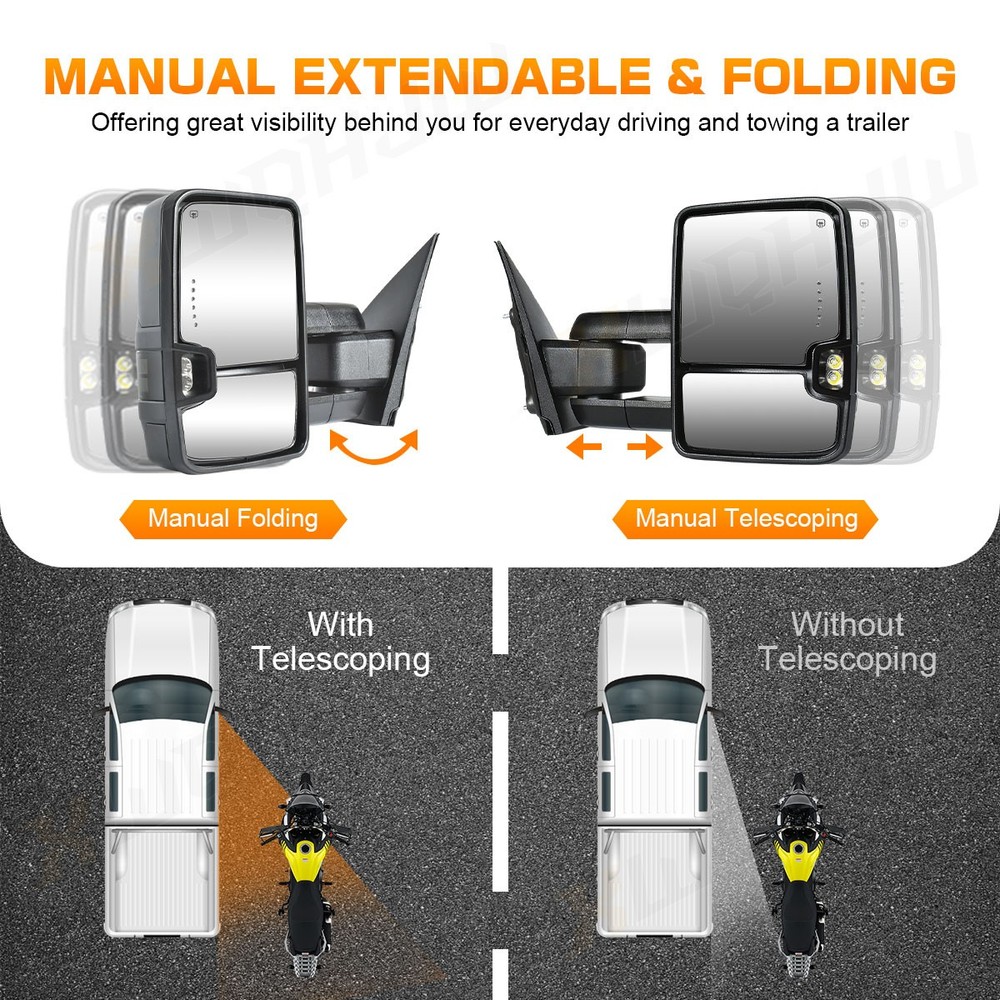 MANUAL EXTENDABLE & FOLDING
Offering great visibility behind you for everyday driving and towing a trailer

Manual Folding

Manual Telescoping

With Telescoping

Without Telescoping