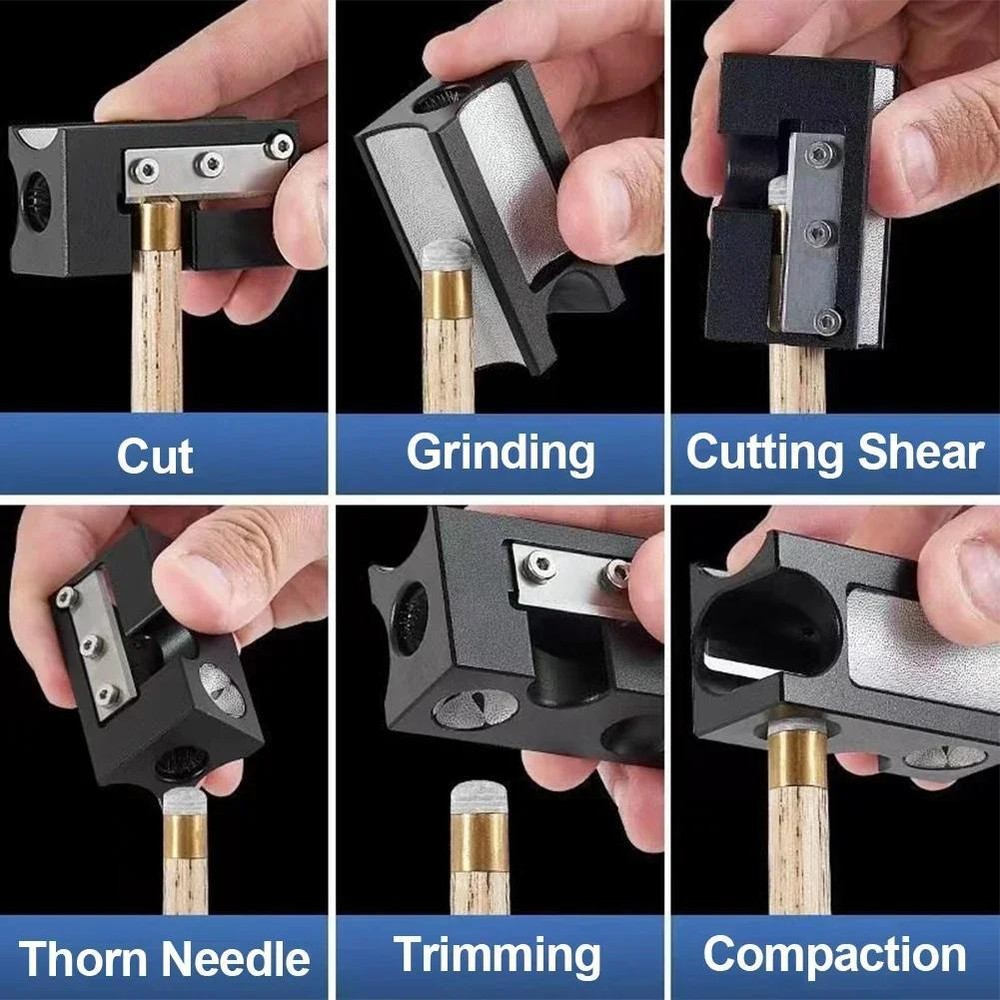 Cut

Grinding

Cutting Shear

Thorn Needle

Trimming

Compaction