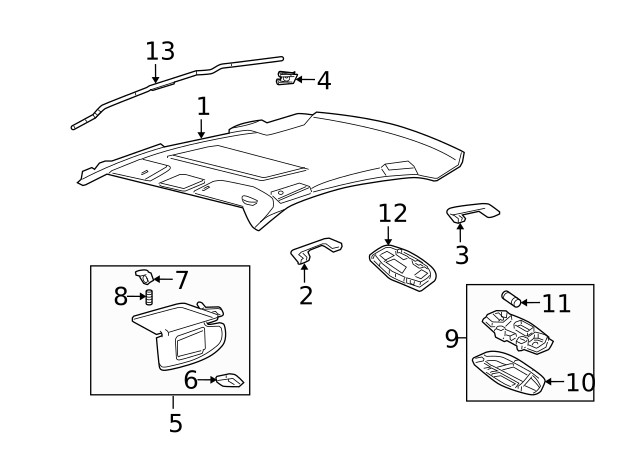 13
4
1
12
3
2
7
8
6
5
11
9
10