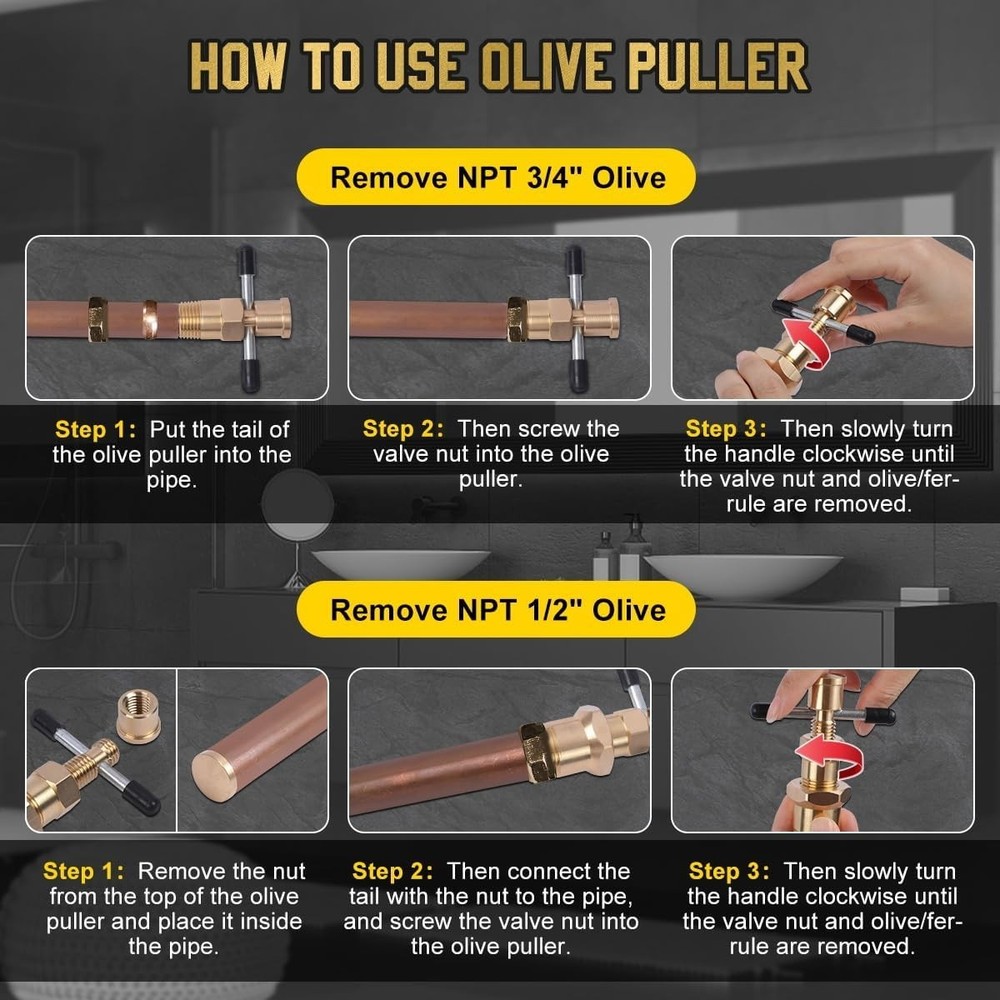 HOW TO USE OLIVE PULLER

Remove NPT 3/4" Olive

Step 1: Put the tail of the olive puller into the pipe.

Step 2: Then screw the valve nut into the olive puller.

Step 3: Then slowly turn the handle clockwise until the valve nut and olive/ferrule are removed.

Remove NPT 1/2" Olive

Step 1: Remove the nut from the top of the olive puller and place it inside the pipe.

Step 2: Then connect the tail with the nut to the pipe, and screw the valve nut into the olive puller.

Step 3: Then slowly turn the handle clockwise until the valve nut and olive/ferrule are removed.