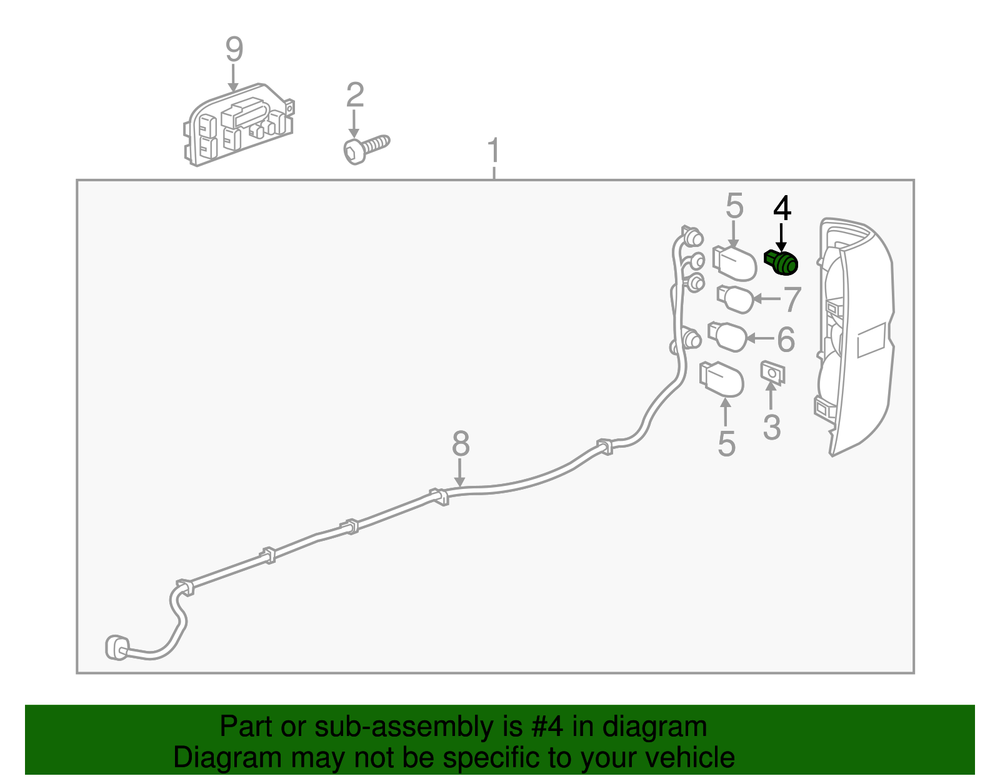 9
2
1
5
4
7
6
5
3
8

Part or sub-assembly is #4 in diagram
Diagram may not be specific to your vehicle