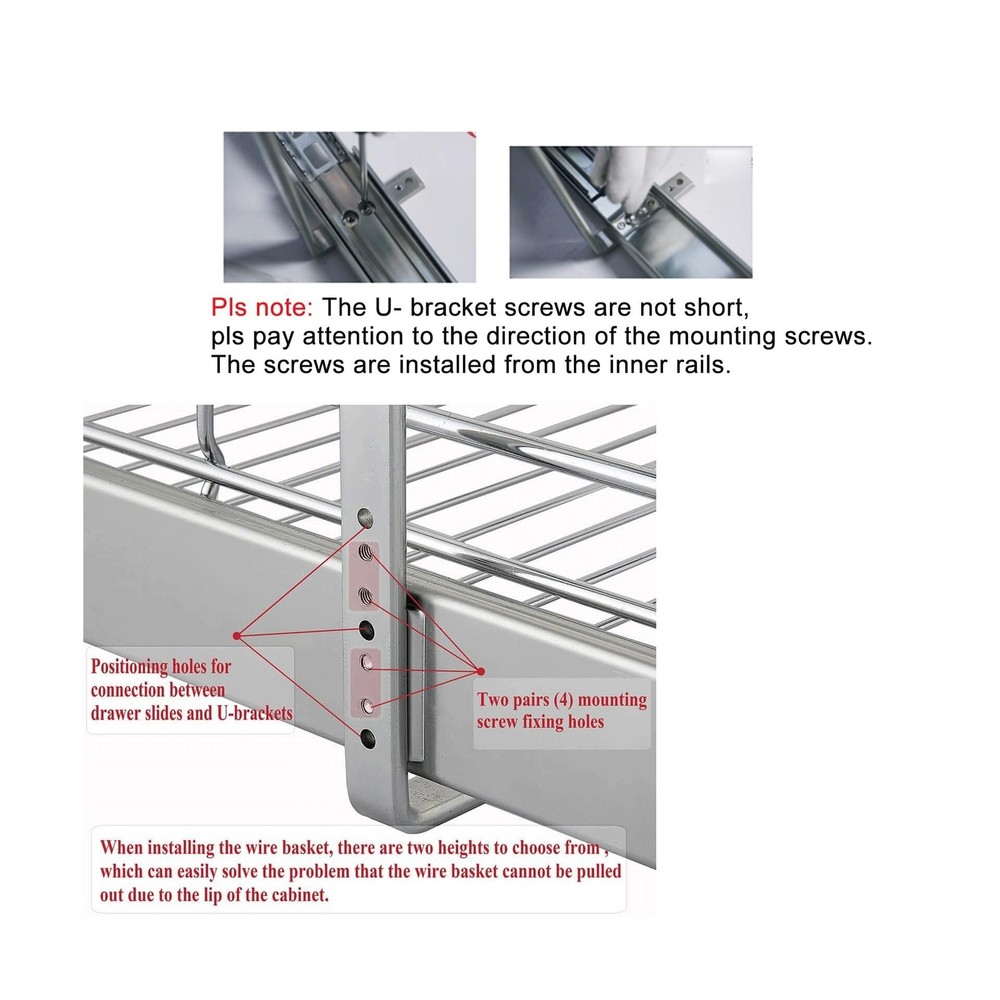 Pls note: The U- bracket screws are not short, pls pay attention to the direction of the mounting screws. The screws are installed from the inner rails.

Positioning holes for connection between drawer slides and U-brackets

Two pairs (4) mounting screw fixing holes

When installing the wire basket, there are two heights to choose from , which can easily solve the problem that the wire basket cannot be pulled out due to the lip of the cabinet.