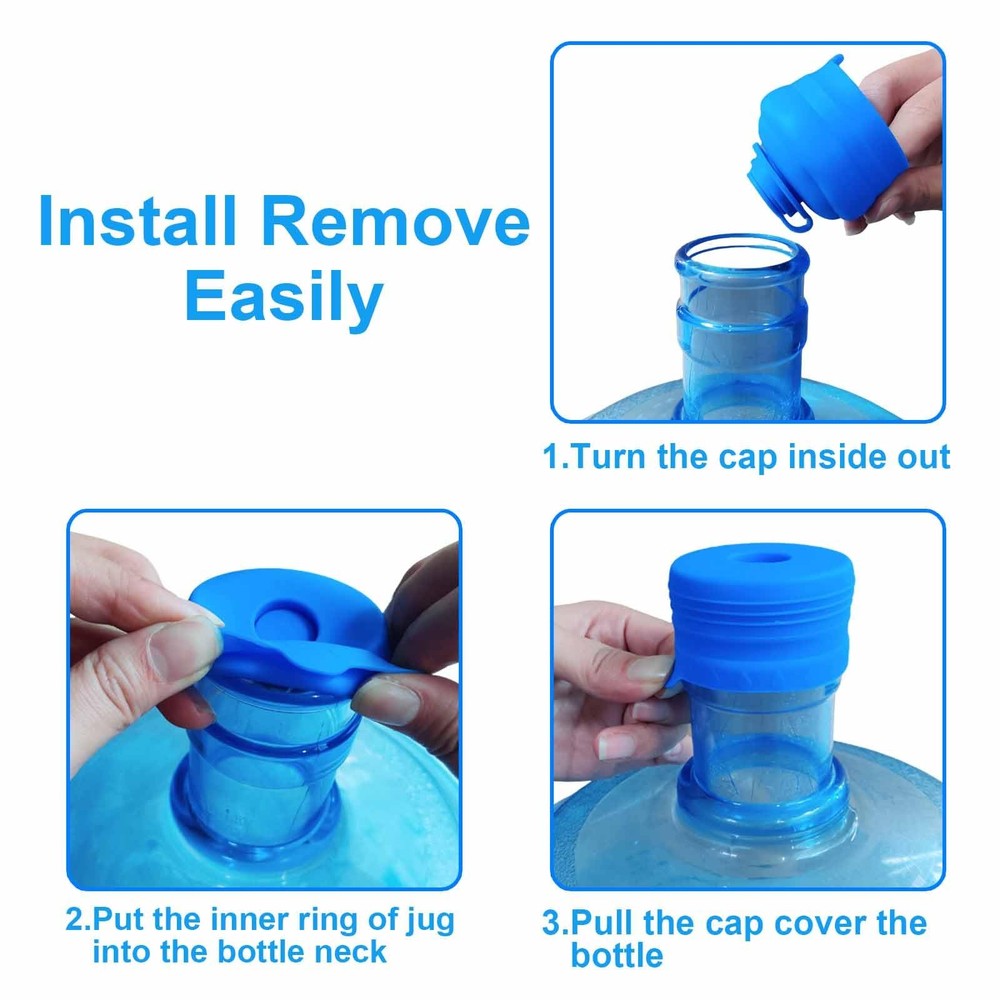 Install Remove Easily

1.Turn the cap inside out

2.Put the inner ring of jug into the bottle neck

3.Pull the cap cover the bottle