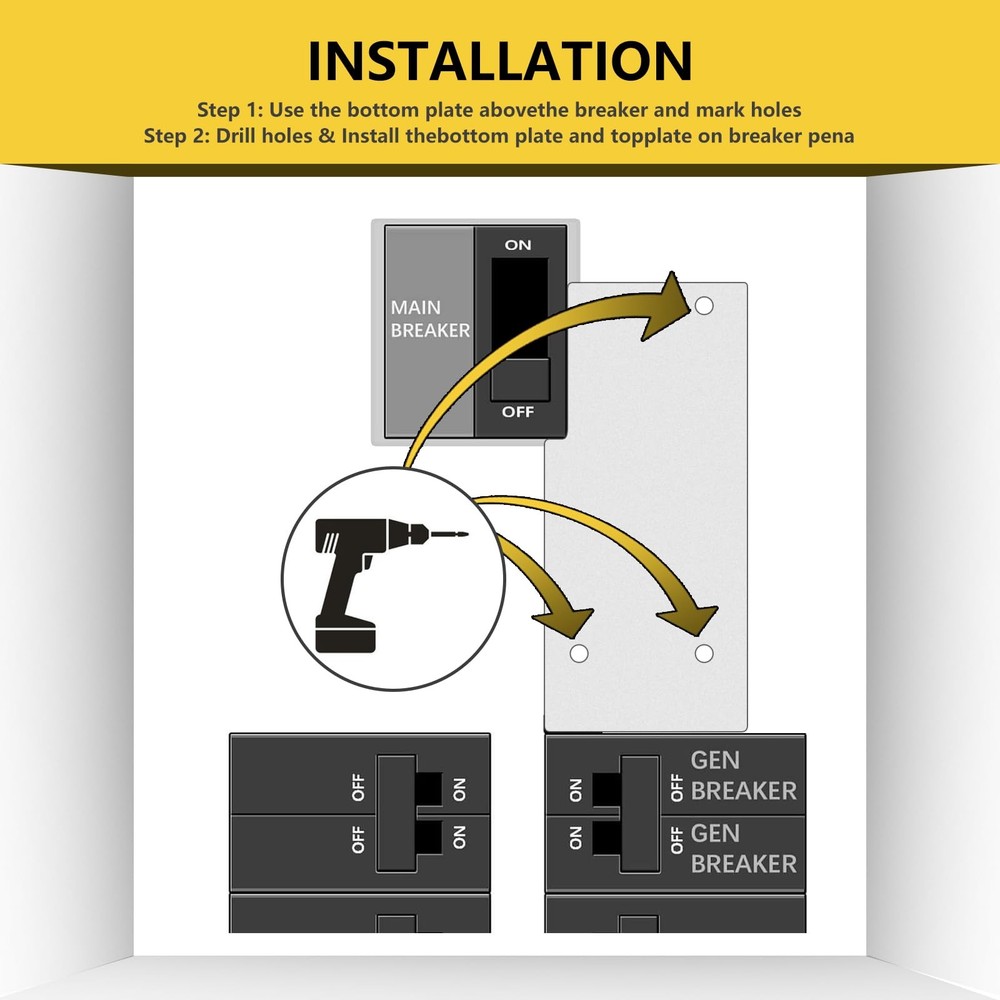 INSTALLATION

Step 1: Use the bottom plate abovethe breaker and mark holes
Step 2: Drill holes & Install thebottom plate and topplate on breaker pena

MAIN BREAKER

ON

OFF

OFF ON

OFF ON

ON OFF GEN BREAKER

ON OFF GEN BREAKER