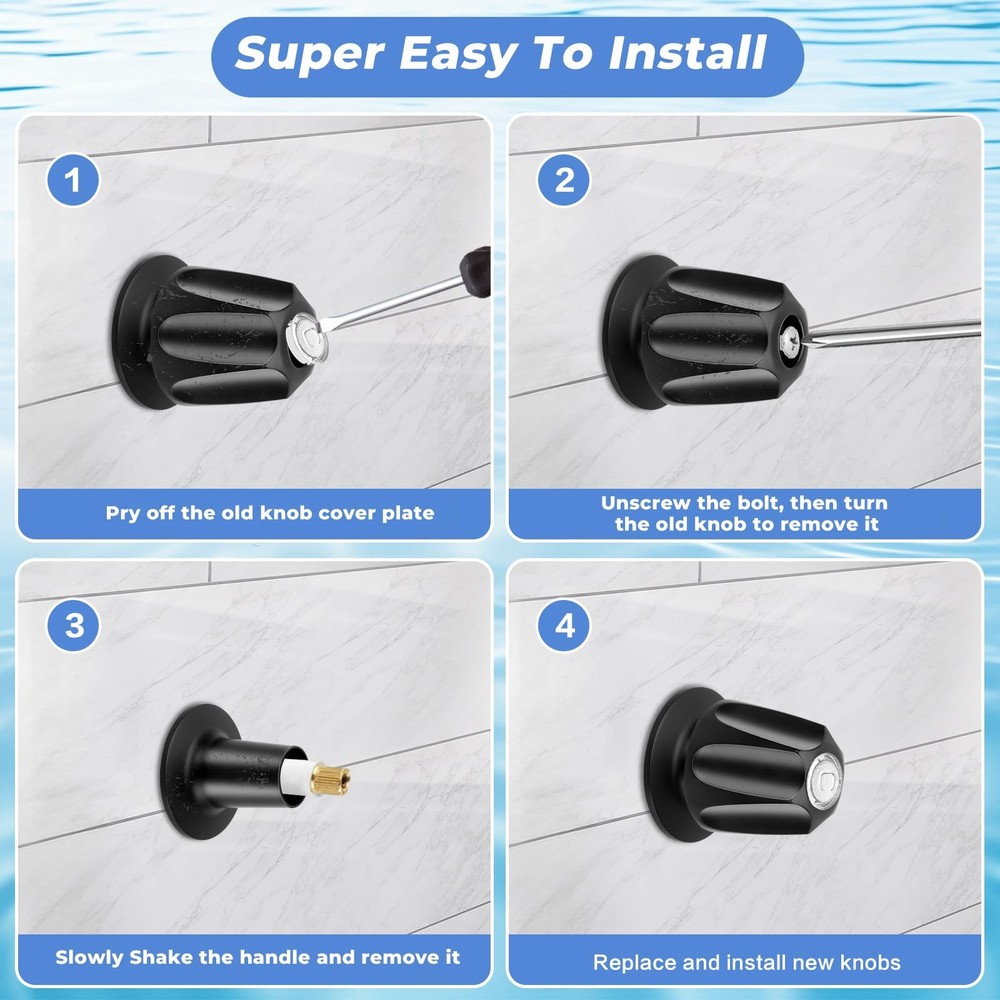 Super Easy To Install

1

Pry off the old knob cover plate

2

Unscrew the bolt, then turn the old knob to remove it

3

Slowly Shake the handle and remove it

4

Replace and install new knobs