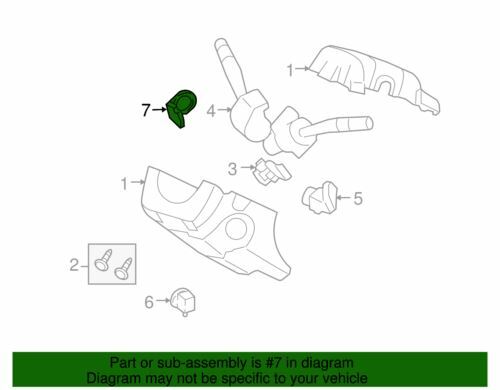 1
7
4
3
1
5
2
6

Part or sub-assembly is #7 in diagram
Diagram may not be specific to your vehicle