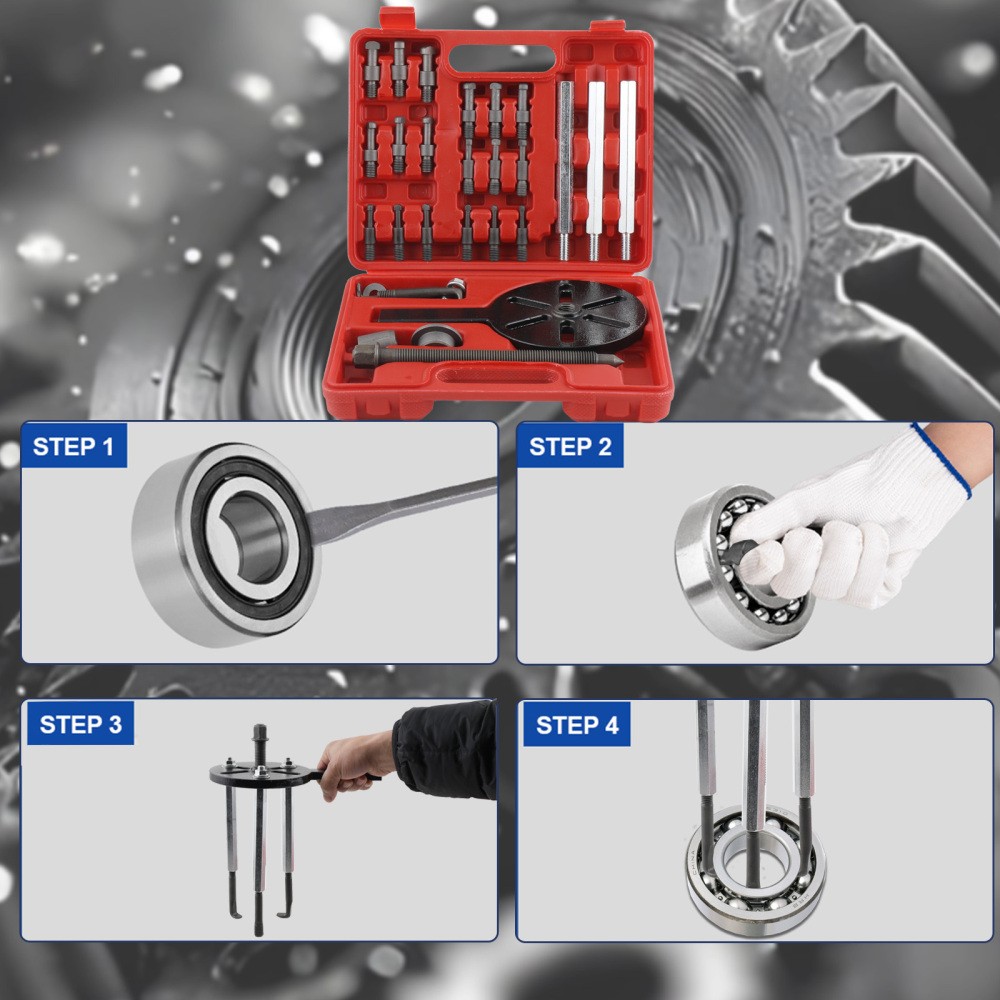 STEP 1

STEP 2

STEP 3

STEP 4