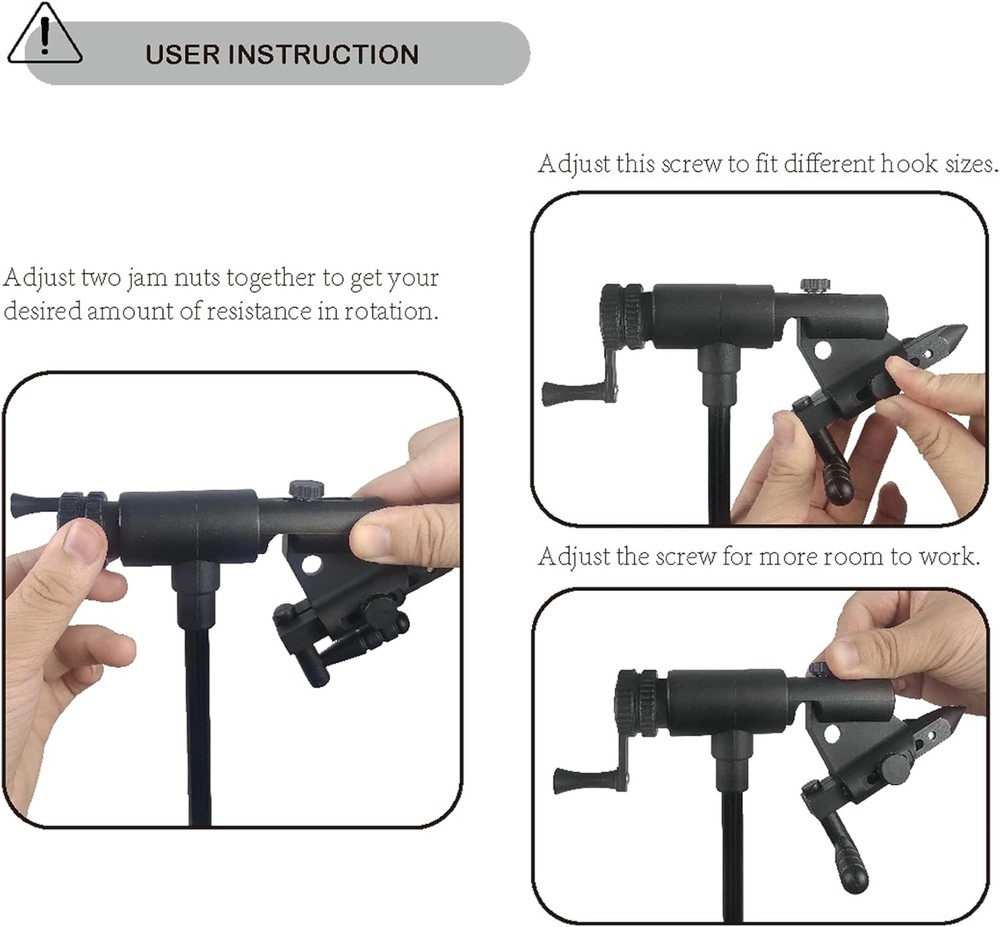 USER INSTRUCTION

Adjust two jam nuts together to get your desired amount of resistance in rotation.

Adjust this screw to fit different hook sizes.

Adjust the screw for more room to work.