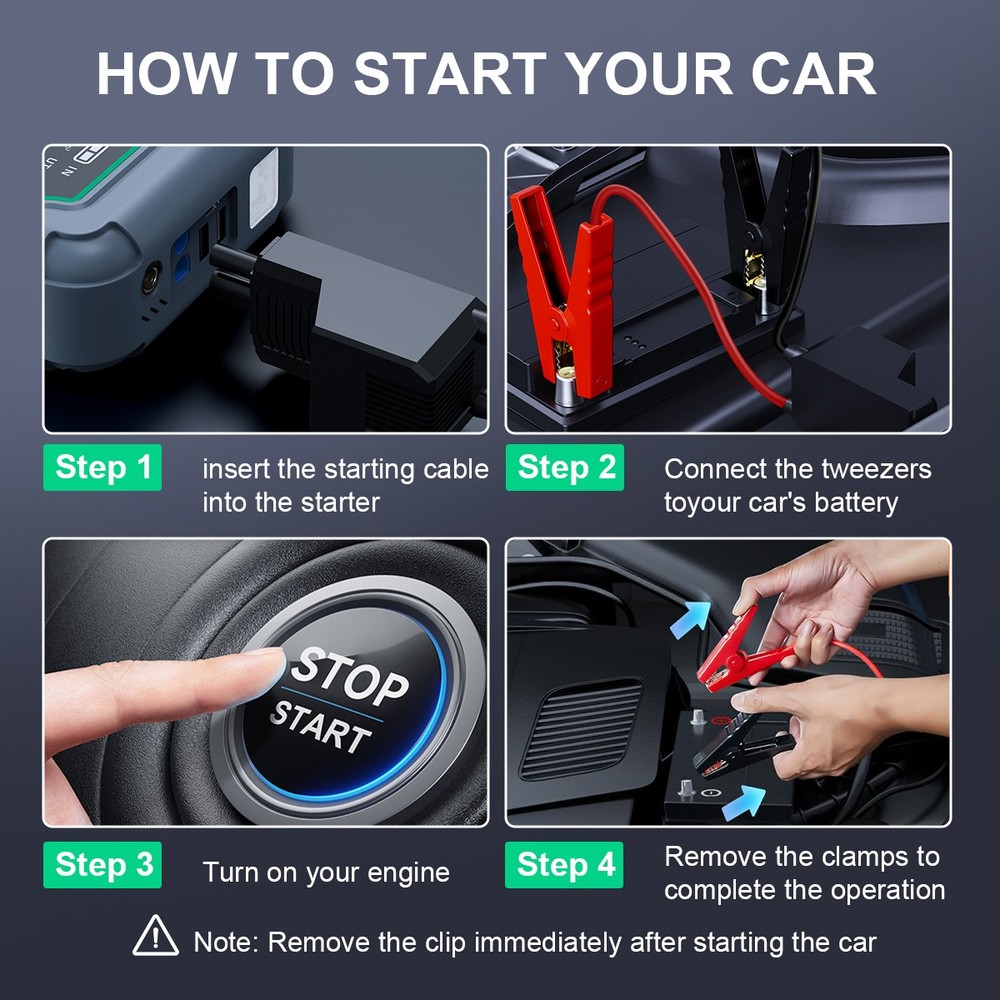 HOW TO START YOUR CAR

IN

Step 1 insert the starting cable into the starter

Step 2 Connect the tweezers toyour car's battery

STOP
START

Step 3 Turn on your engine

Step 4 Remove the clamps to complete the operation

Note: Remove the clip immediately after starting the car