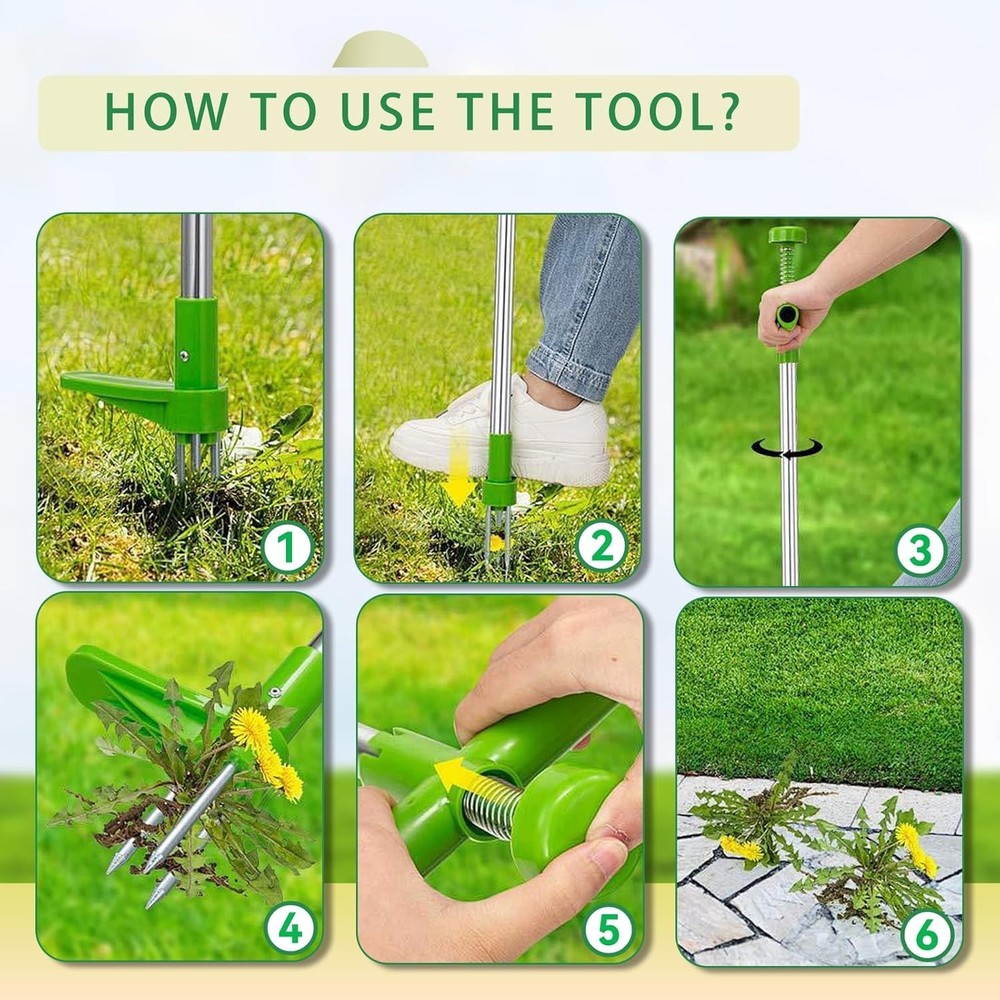 HOW TO USE THE TOOL?

1

2

3

4

5

6