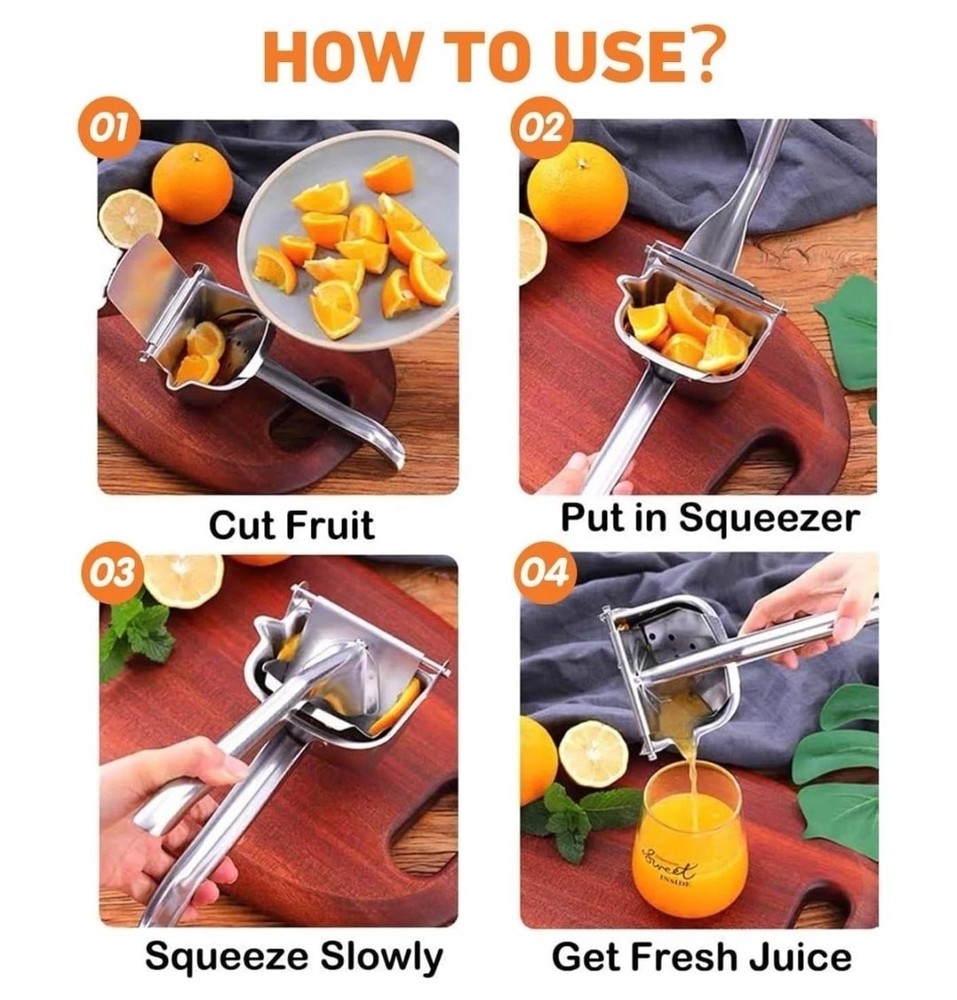 HOW TO USE?

01

Cut Fruit

02

Put in Squeezer

03

Squeeze Slowly

04

Sweet
INSIDE

Get Fresh Juice