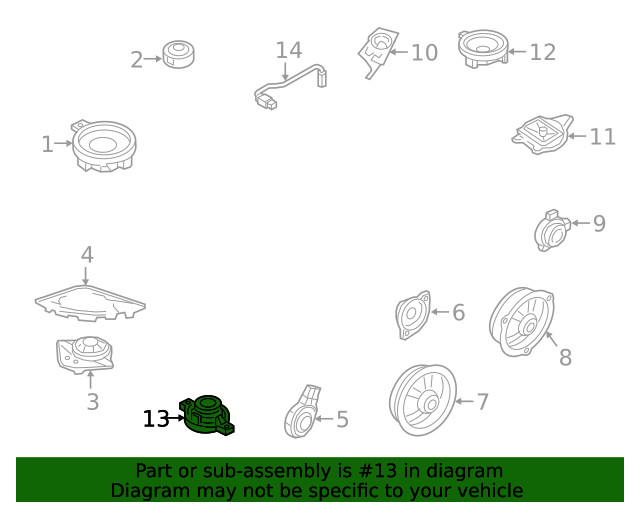 2
14
10
12
1
11
9
4
6
8
3
7
13
5
Part or sub-assembly is #13 in diagram
Diagram may not be specific to your vehicle