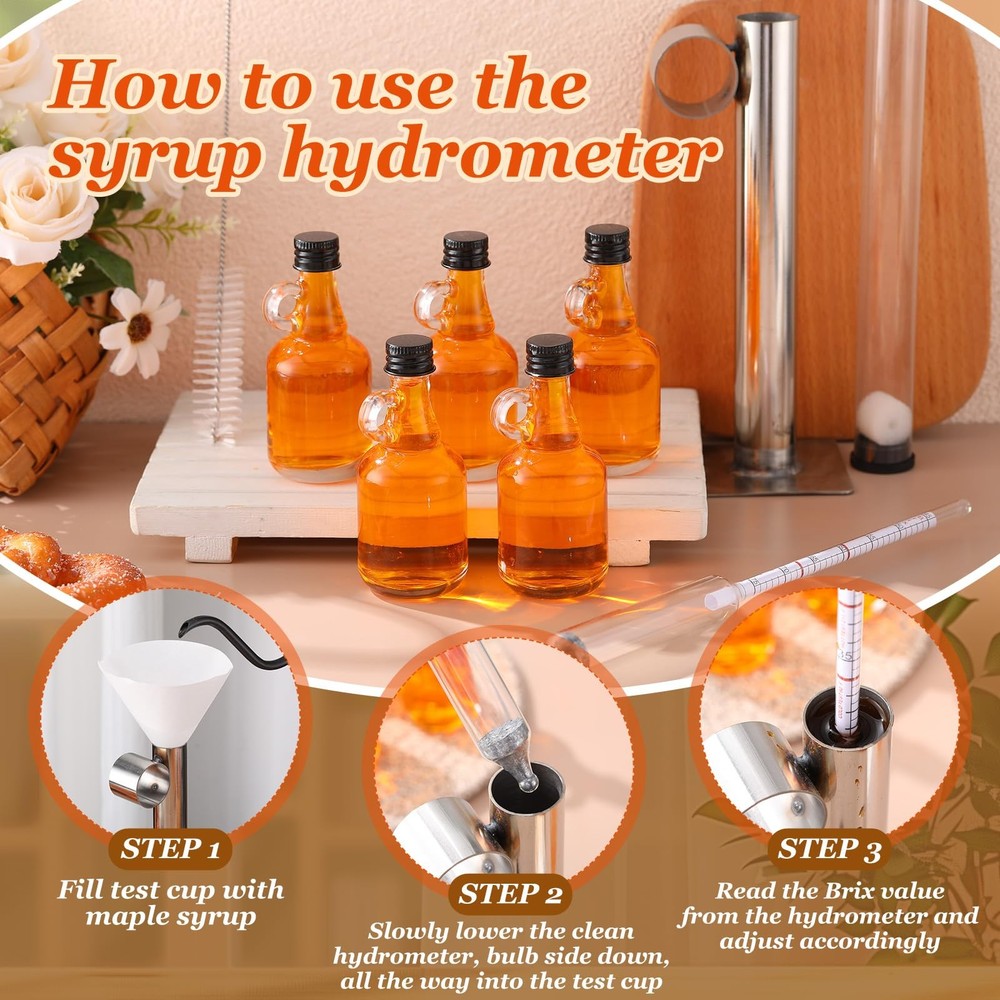 How to use the syrup hydrometer

STEP 1
Fill test cup with maple syrup

STEP 2
Slowly lower the clean hydrometer, bulb side down, all the way into the test cup

STEP 3
Read the Brix value from the hydrometer and adjust accordingly