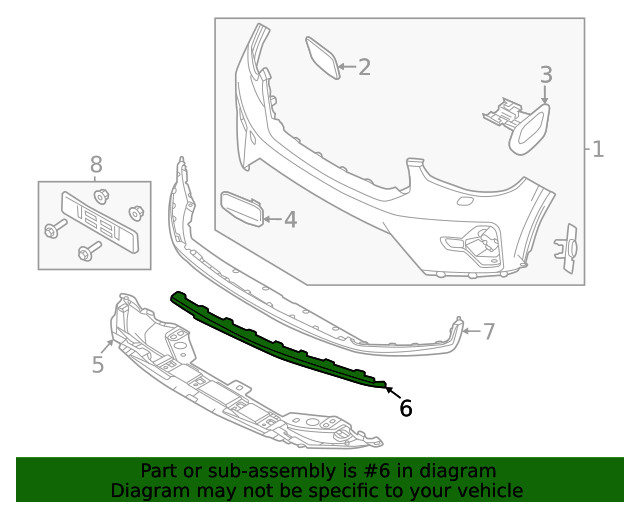 2
3
1
8
4
7
5
6
Part or sub-assembly is #6 in diagram
Diagram may not be specific to your vehicle